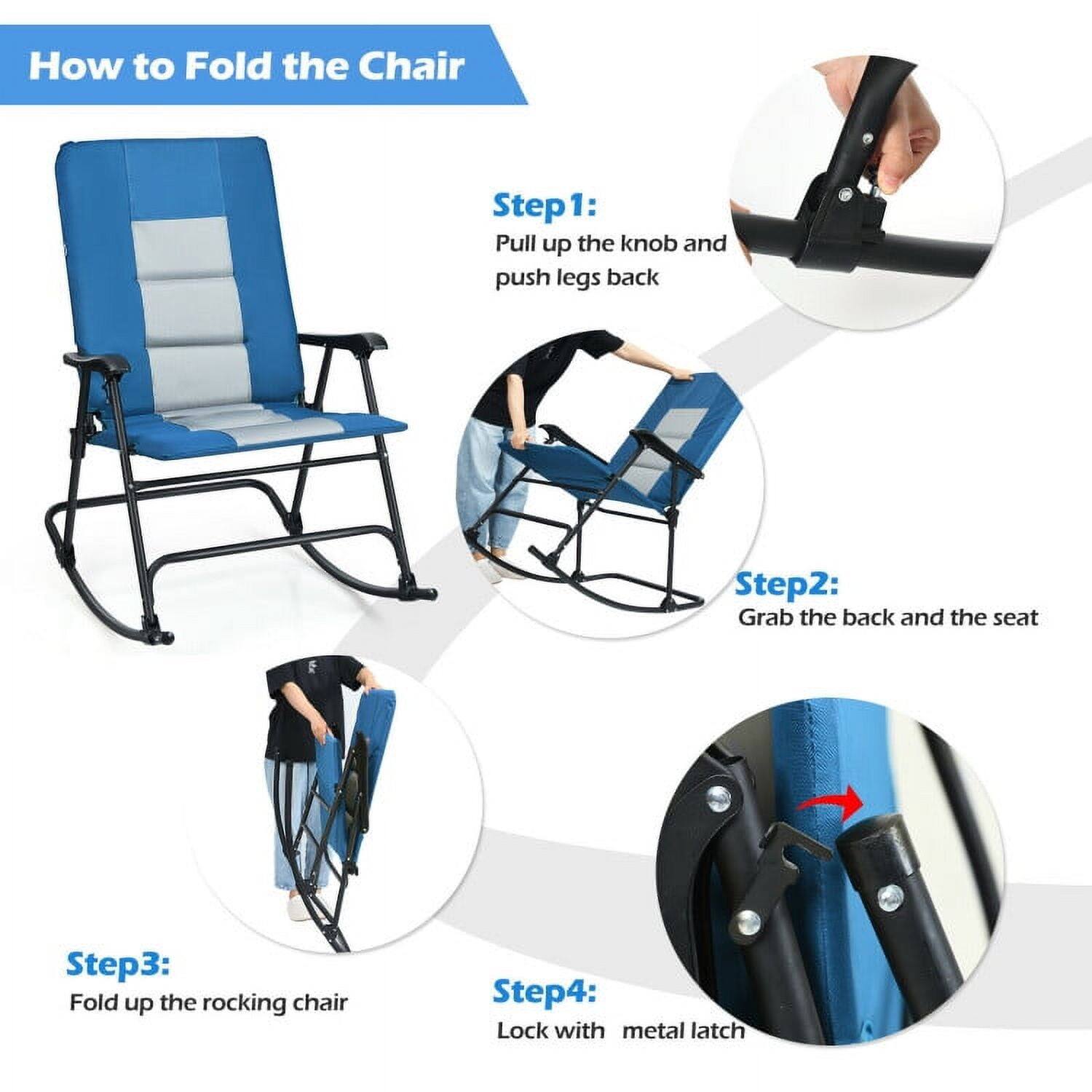 How to Fold the Chair

Step1:
Pull up the knob and push legs back

Step2:
Grab the back and the seat

Step3:
Fold up the rocking chair

Step4:
Lock with metal latch