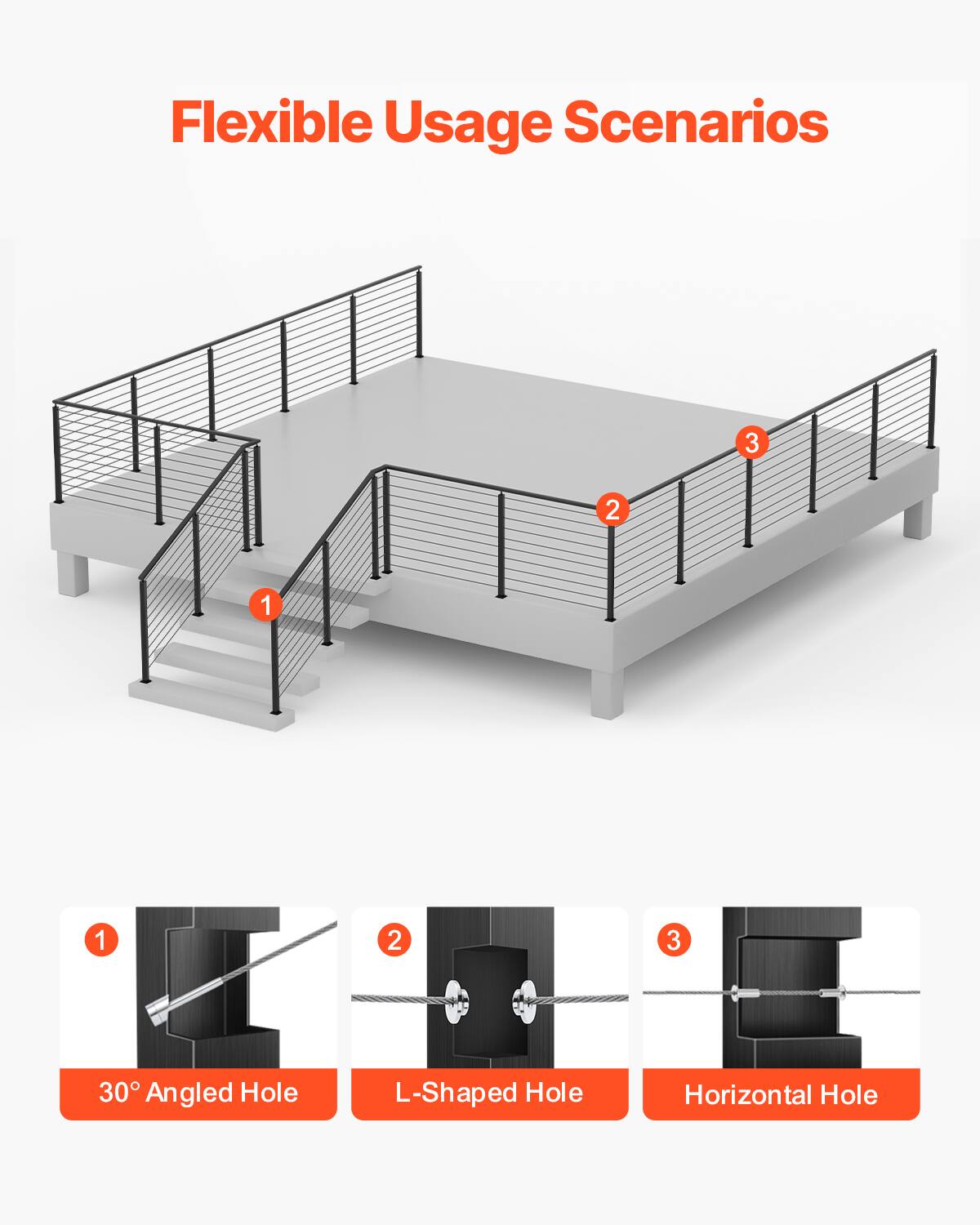 Flexible Usage Scenarios

3

2

1

1

30° Angled Hole

2

L-Shaped Hole

3

Horizontal Hole