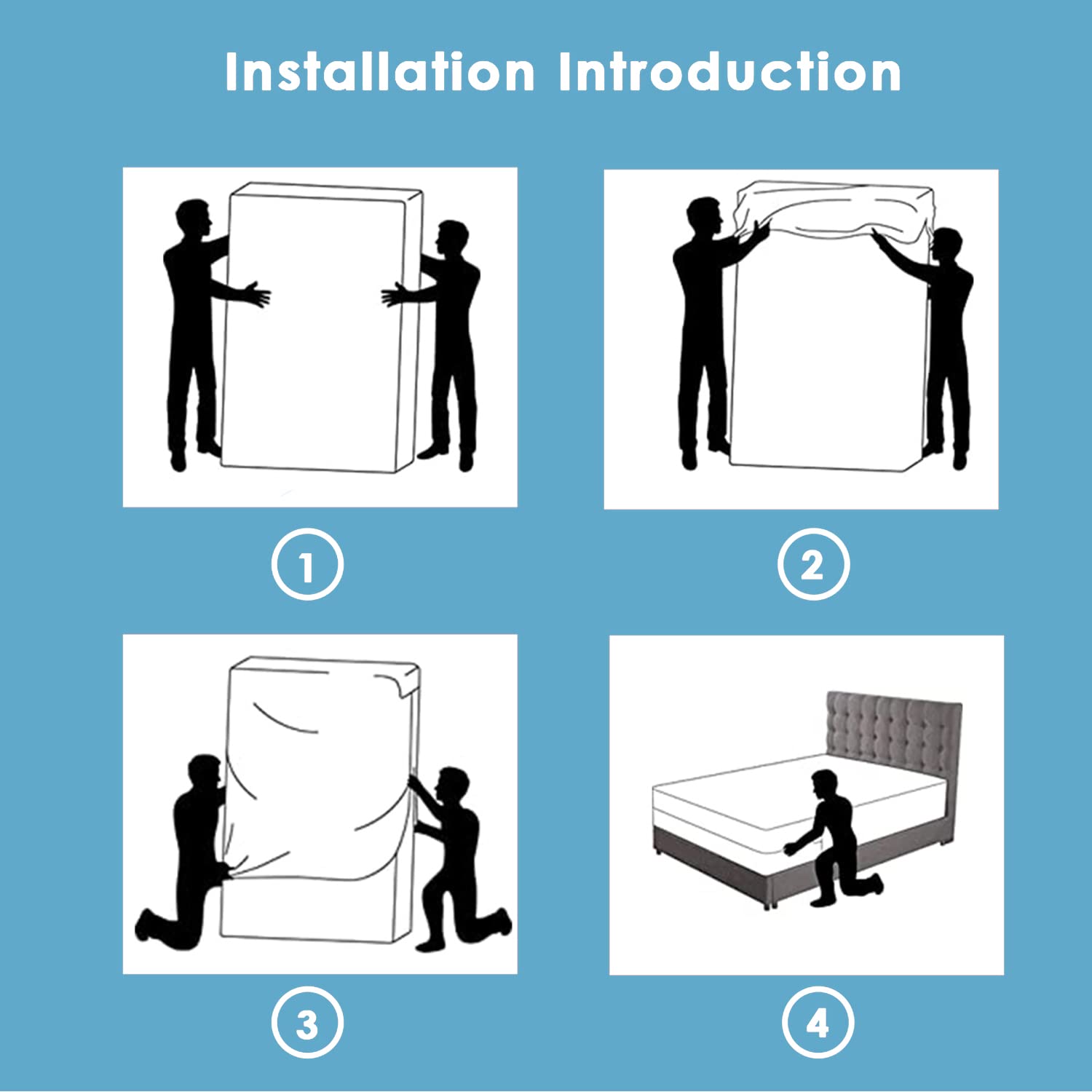 Installation Introduction

1

2

3

4