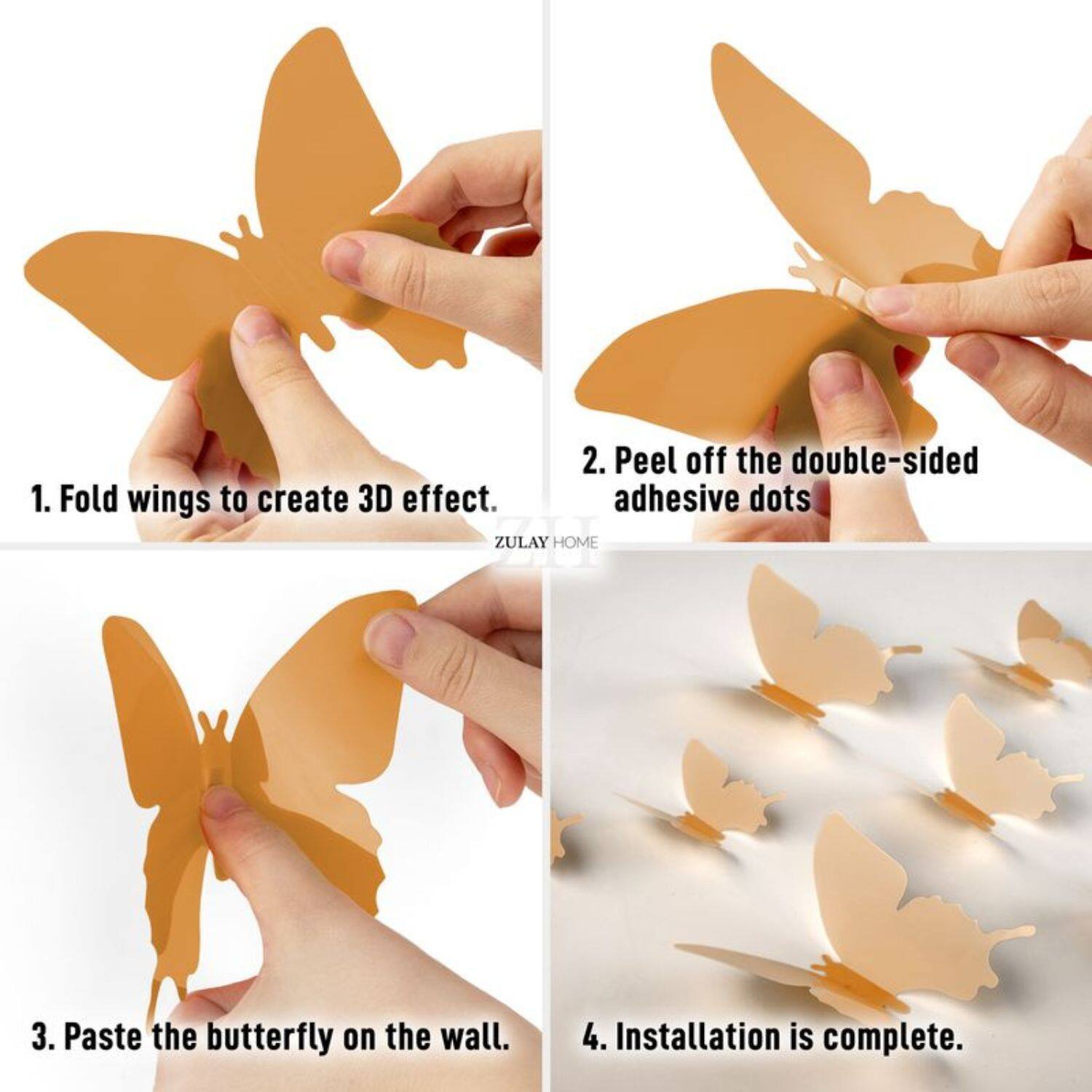 1. Fold wings to create 3D effect.

2. Peel off the double-sided adhesive dots

ZH
ZULAY HOME

3. Paste the butterfly on the wall.

4. Installation is complete.