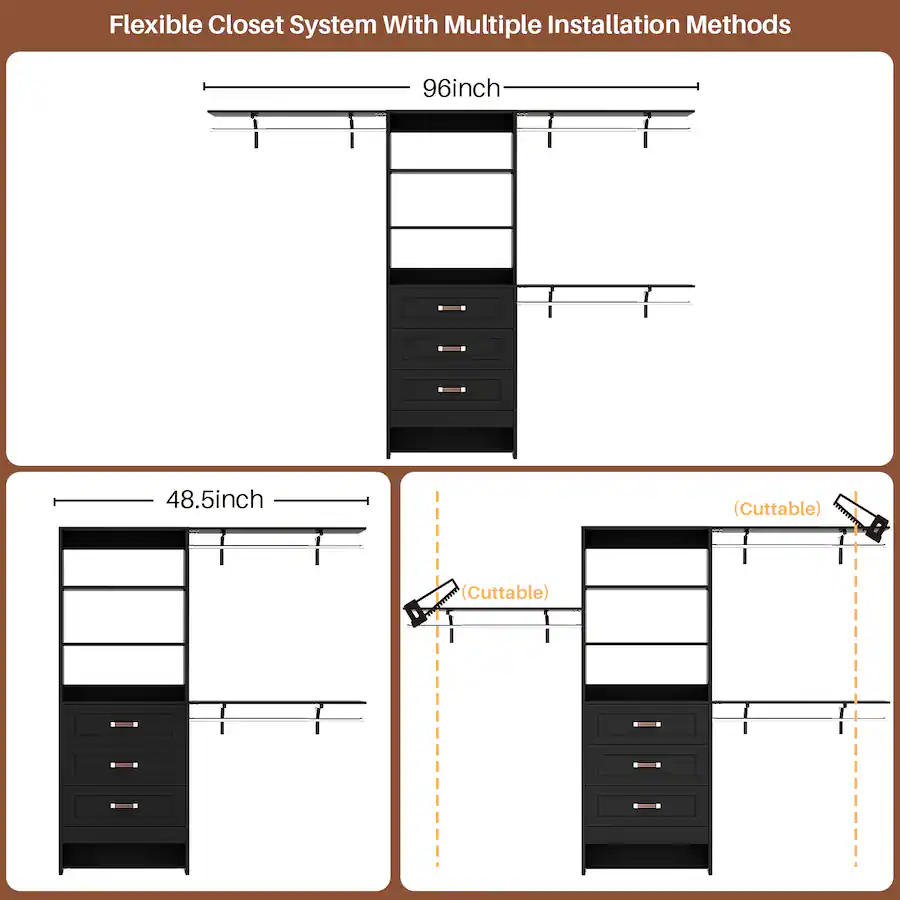 Flexible Closet System With Multiple Installation Methods

96inch

48.5inch

(Cuttable)

(Cuttable)