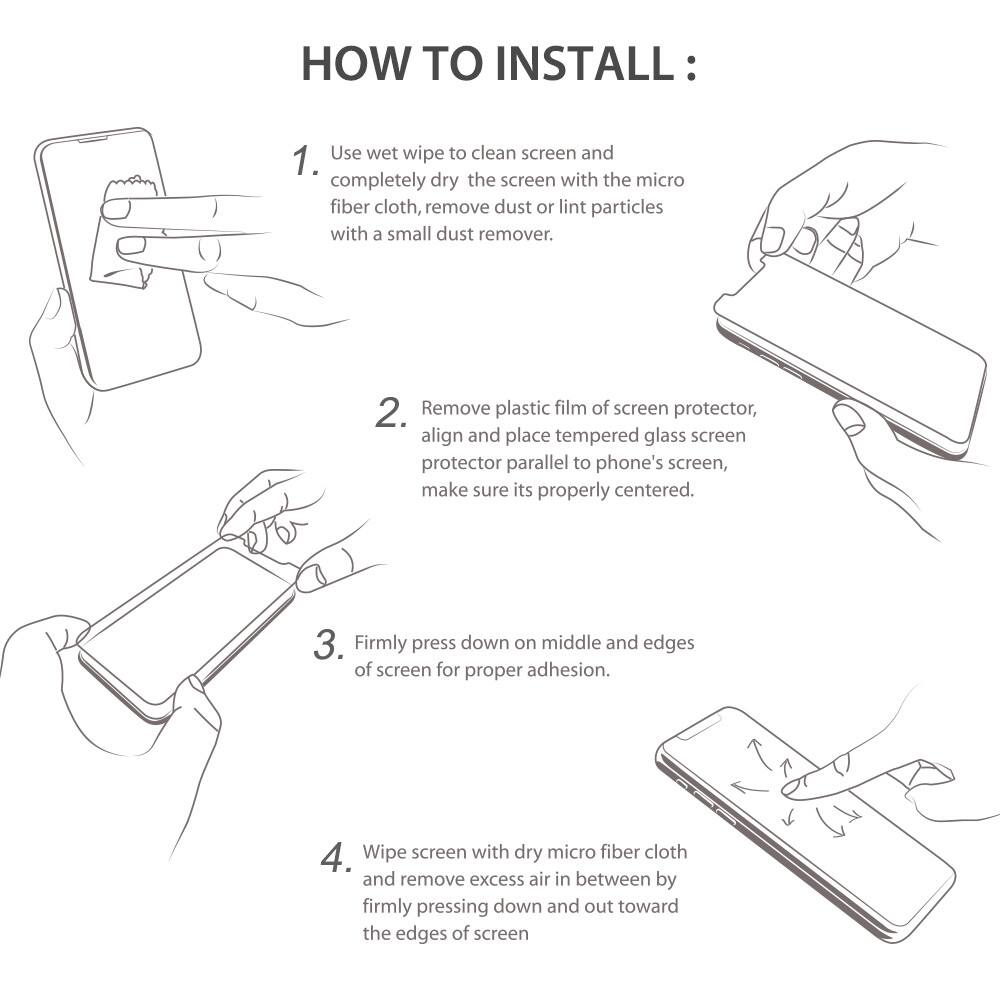 HOW TO INSTALL :

1. Use wet wipe to clean screen and completely dry the screen with the micro fiber cloth, remove dust or lint particles with a small dust remover.

2. Remove plastic film of screen protector, align and place tempered glass screen protector parallel to phone's screen, make sure its properly centered.

3. Firmly press down on middle and edges of screen for proper adhesion.

4. Wipe screen with dry micro fiber cloth and remove excess air in between by firmly pressing down and out toward the edges of screen