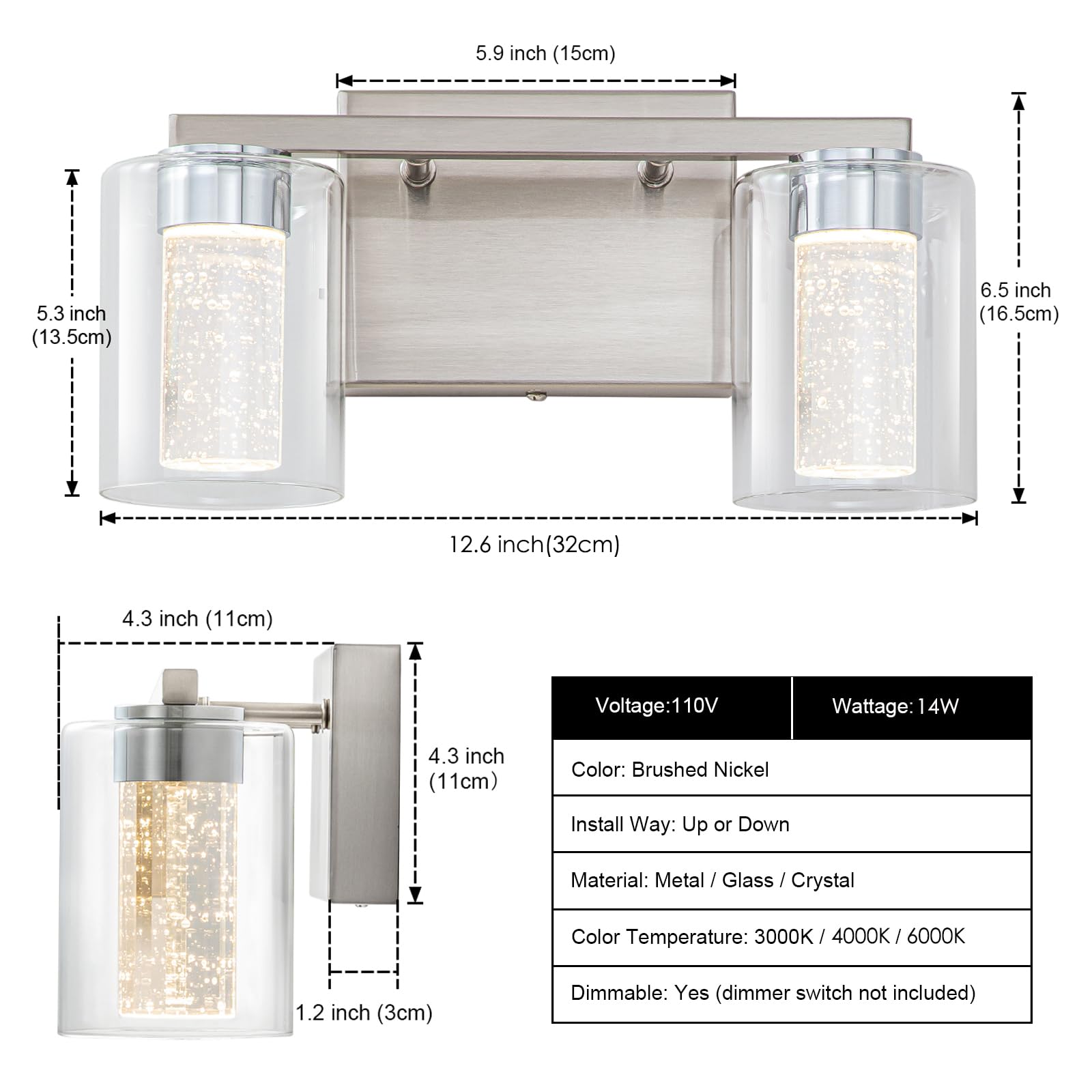 5.9 inch (15cm)

5.3 inch (13.5cm)

6.5 inch (16.5cm)

12.6 inch(32cm)

4.3 inch (11cm)

4.3 inch (11cm)

1.2 inch (3cm)

| Voltage:110V | Wattage:14W |
|---|---|
| Color: Brushed Nickel | |
| Install Way: Up or Down | |
| Material: Metal / Glass / Crystal | |
| Color Temperature: 3000K / 4000K / 6000K | |
| Dimmable: Yes (dimmer switch not included) | |