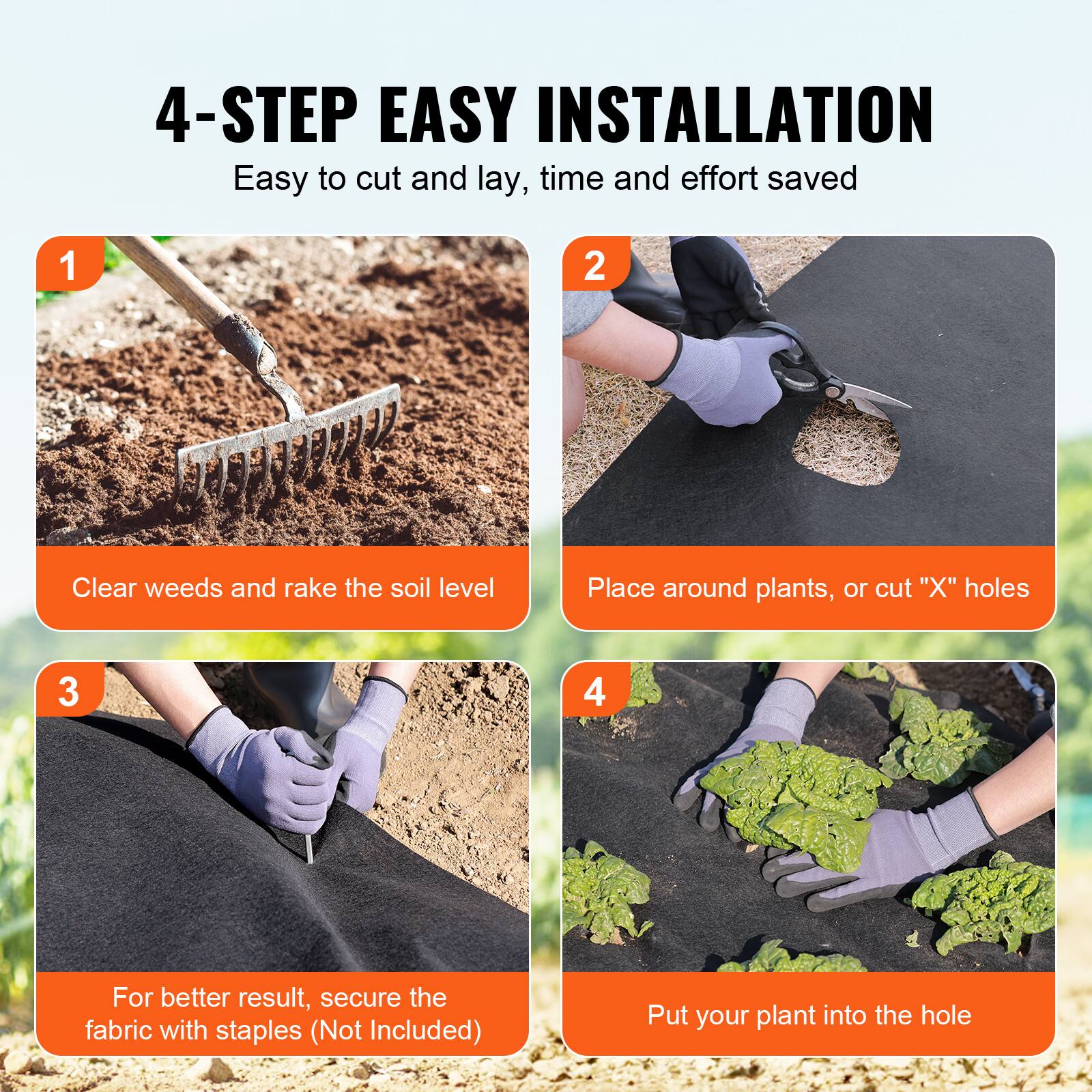 4-STEP EASY INSTALLATION

Easy to cut and lay, time and effort saved

1

Clear weeds and rake the soil level

2

Place around plants, or cut "X" holes

3

For better result, secure the fabric with staples (Not Included)

4

Put your plant into the hole