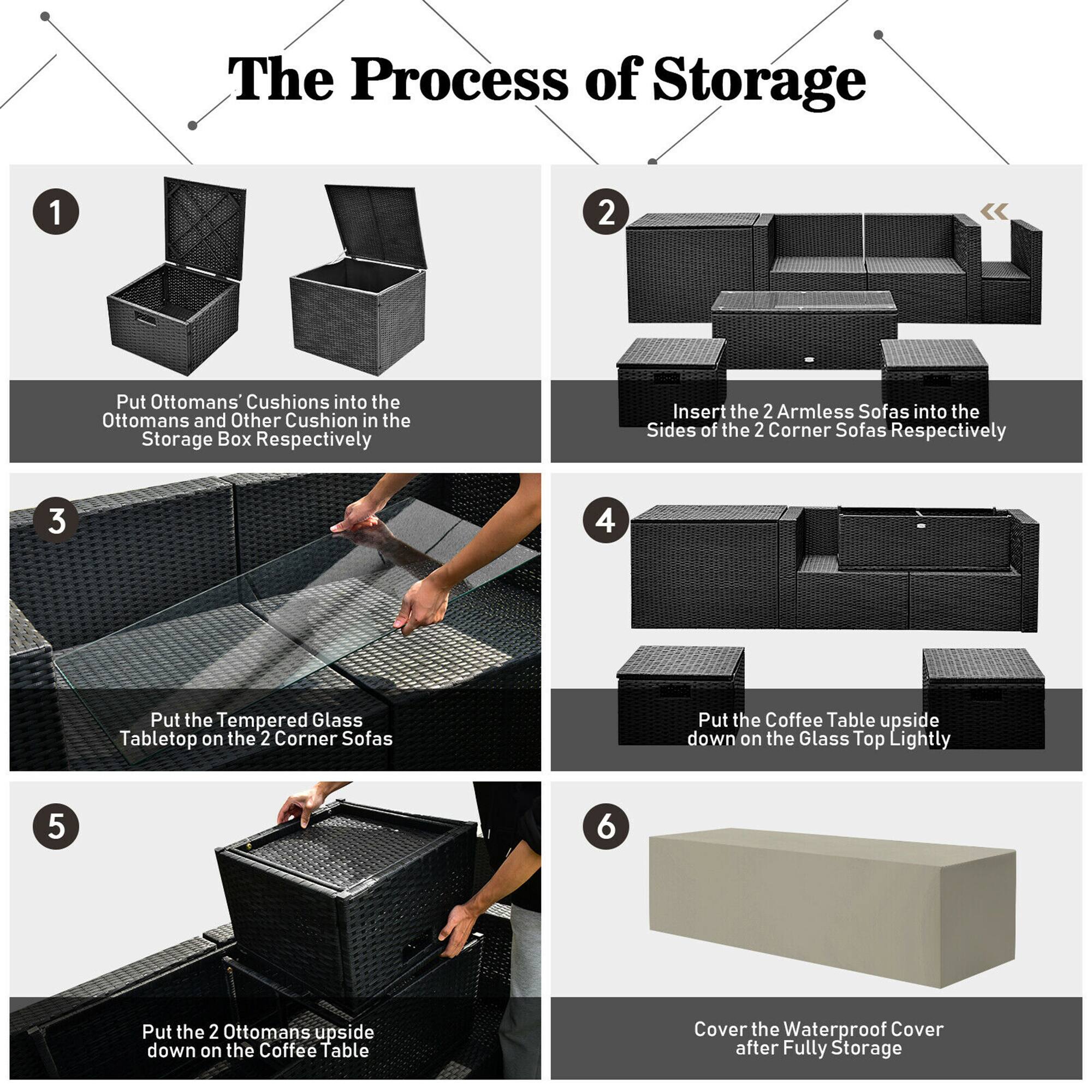 The Process of Storage

1

Put Ottomans' Cushions into the Ottomans and Other Cushion in the Storage Box Respectively

2

Insert the 2 Armless Sofas into the Sides of the 2 Corner Sofas Respectively

3

Put the Tempered Glass Tabletop on the 2 Corner Sofas

4

Put the Coffee Table upside down on the Glass Top Lightly

5

Put the 2 Ottomans upside down on the Coffee Table

6

Cover the Waterproof Cover after Fully Storage