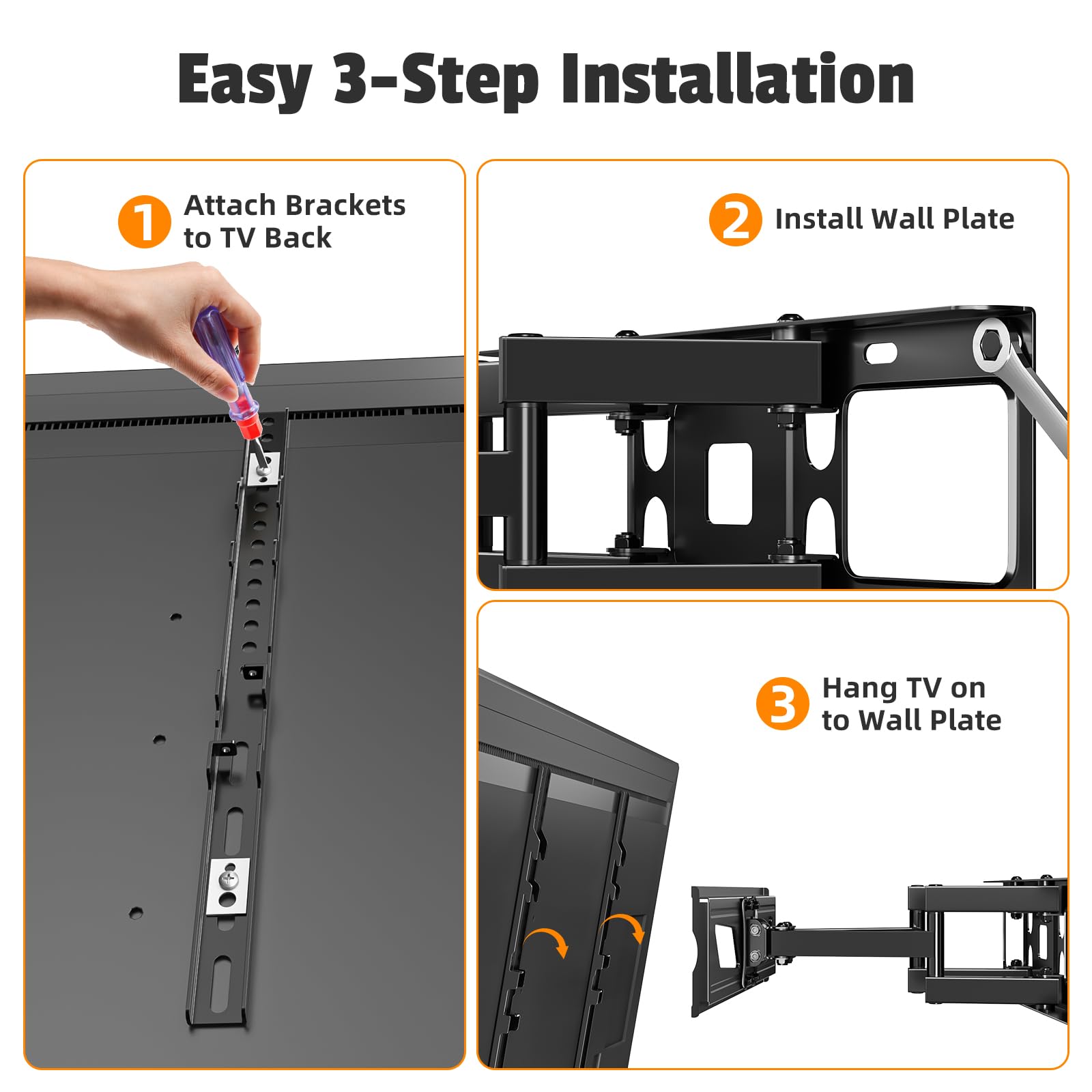 Easy 3-Step Installation

1 Attach Brackets to TV Back

2 Install Wall Plate

3 Hang TV on to Wall Plate