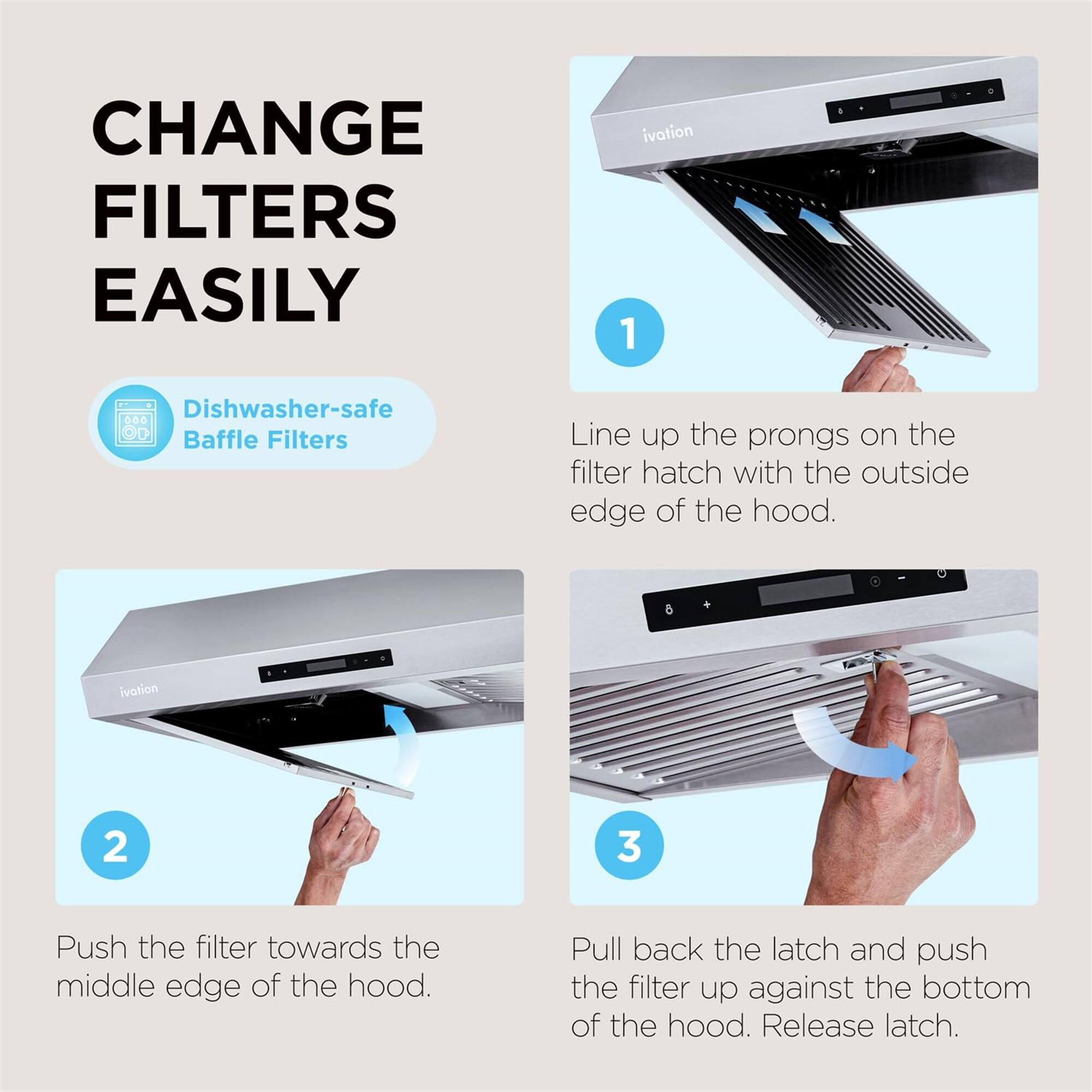 CHANGE FILTERS EASILY

Dishwasher-safe Baffle Filters

ivation

1

Line up the prongs on the filter hatch with the outside edge of the hood.

ivation

2

Push the filter towards the middle edge of the hood.

3

Pull back the latch and push the filter up against the bottom of the hood. Release latch.