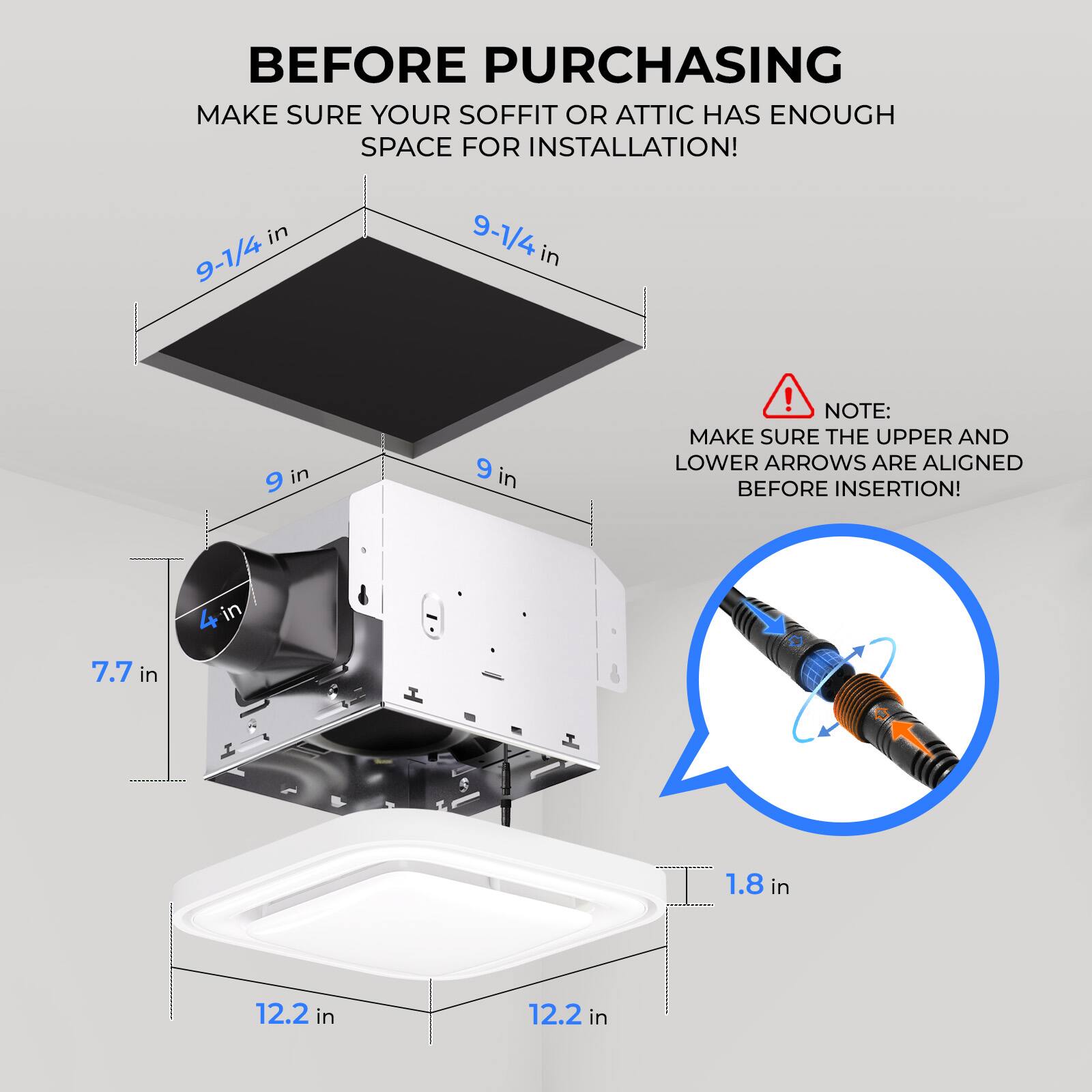 BEFORE PURCHASING

MAKE SURE YOUR SOFFIT OR ATTIC HAS ENOUGH SPACE FOR INSTALLATION!

9-1/4 in

9-1/4 in

NOTE:
MAKE SURE THE UPPER AND LOWER ARROWS ARE ALIGNED BEFORE INSERTION!

9 in

9 in

4 in

7.7 in

1.8 in

12.2 in

12.2 in