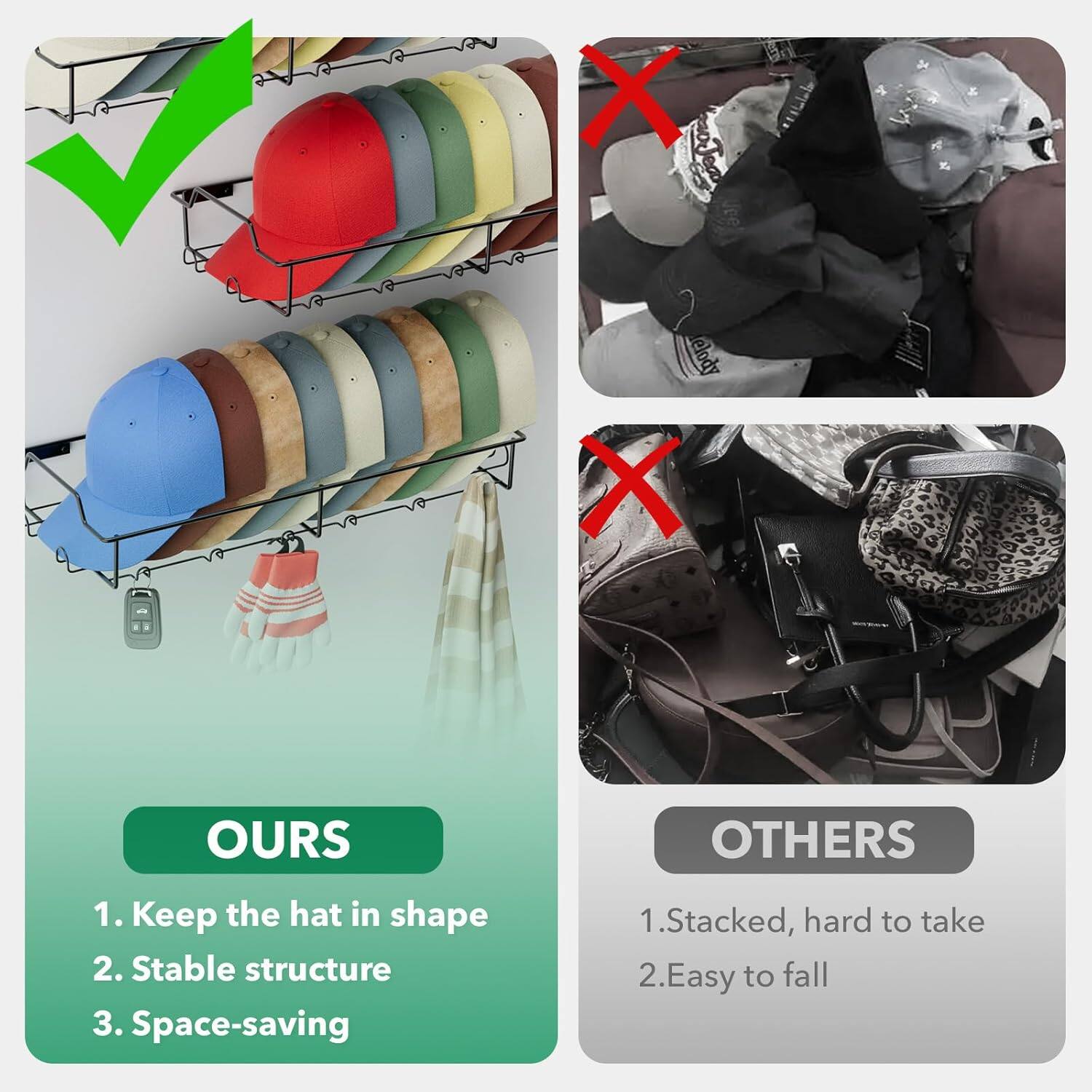 OURS

1. Keep the hat in shape
2. Stable structure
3. Space-saving

OTHERS

1.Stacked, hard to take
2.Easy to fall