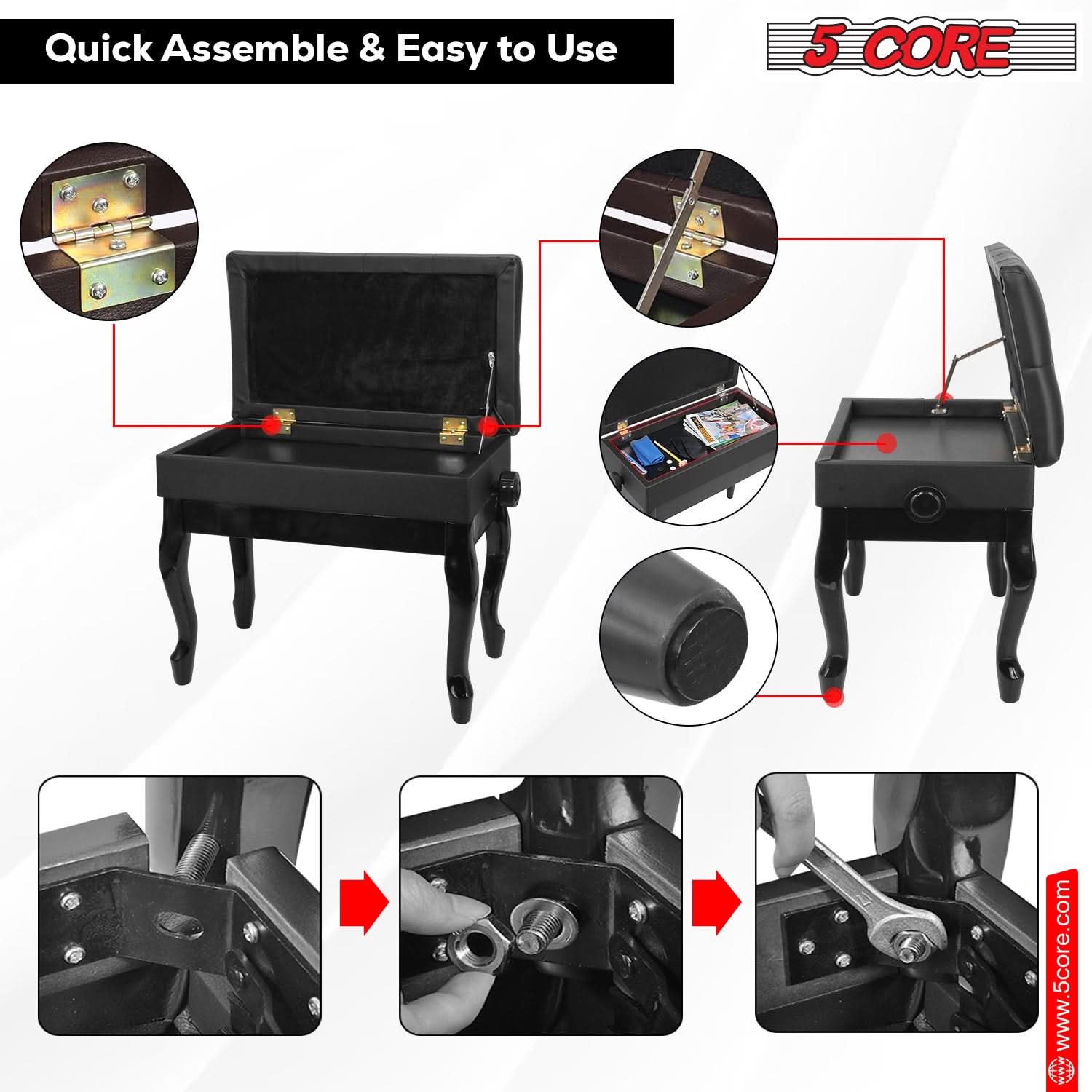 Quick Assemble & Easy to Use

5 CORE

www.5core.com