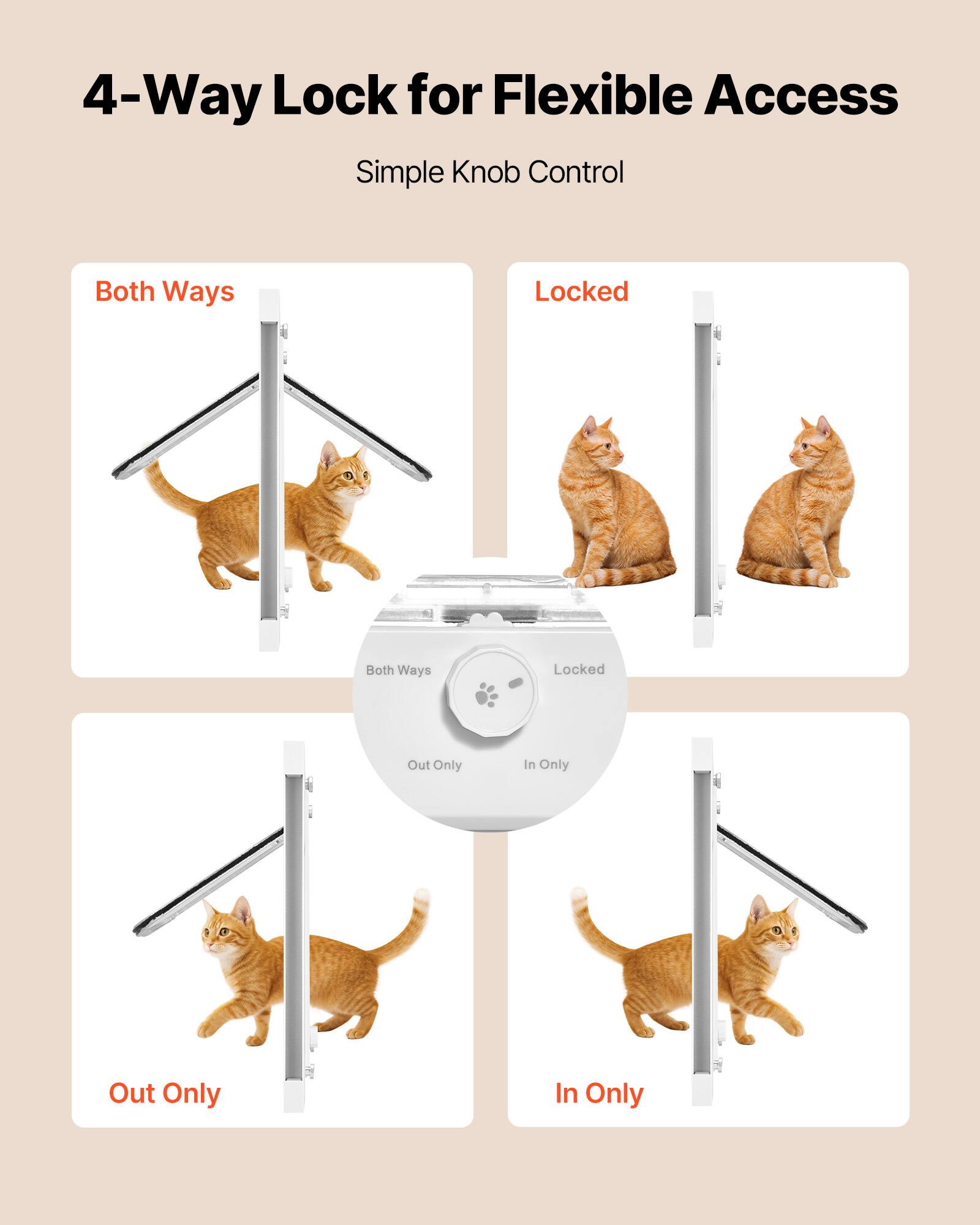 4-Way Lock for Flexible Access

Simple Knob Control

Both Ways

Locked

Both Ways

Locked

Out Only

In Only

Out Only

In Only