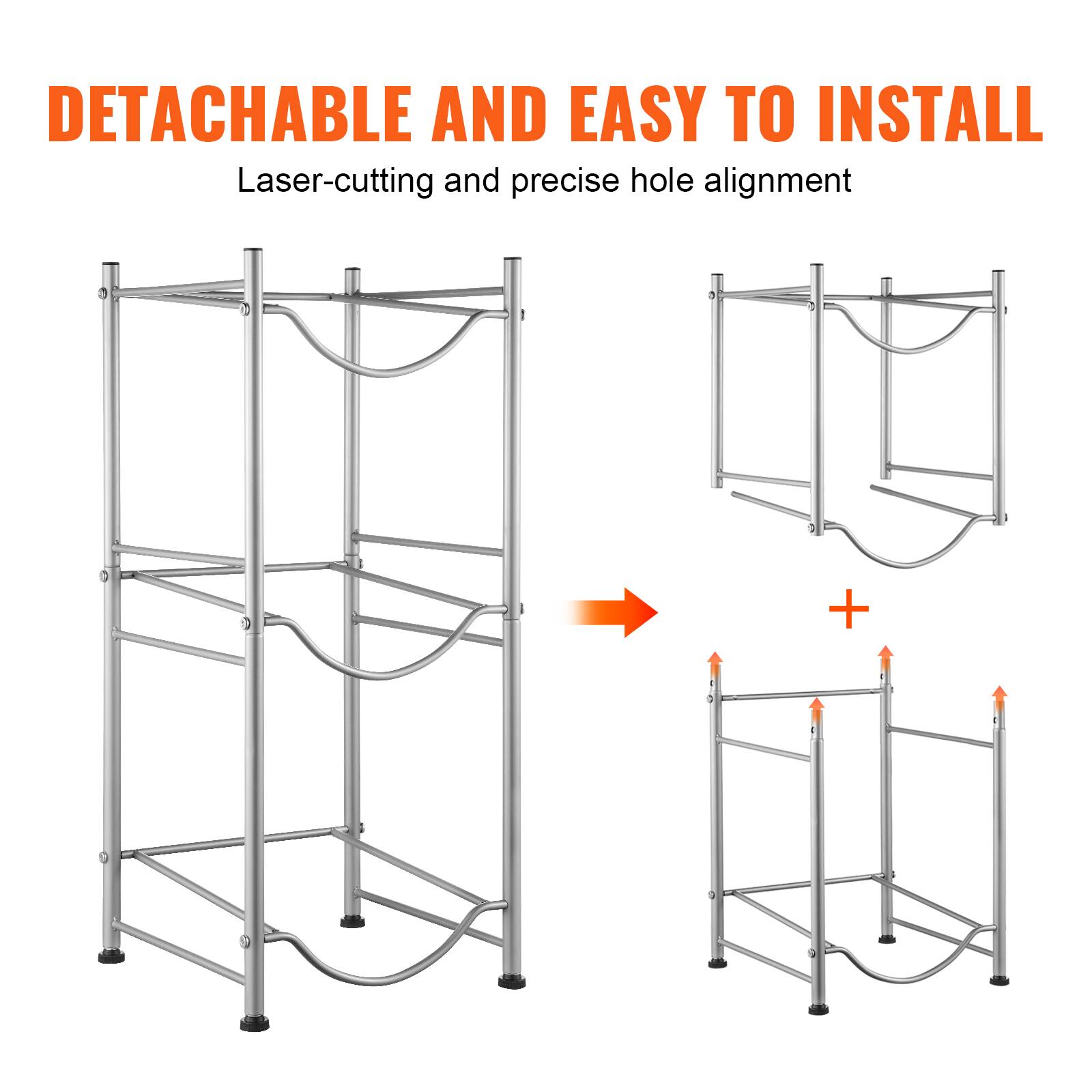 DETACHABLE AND EASY TO INSTALL

Laser-cutting and precise hole alignment

+