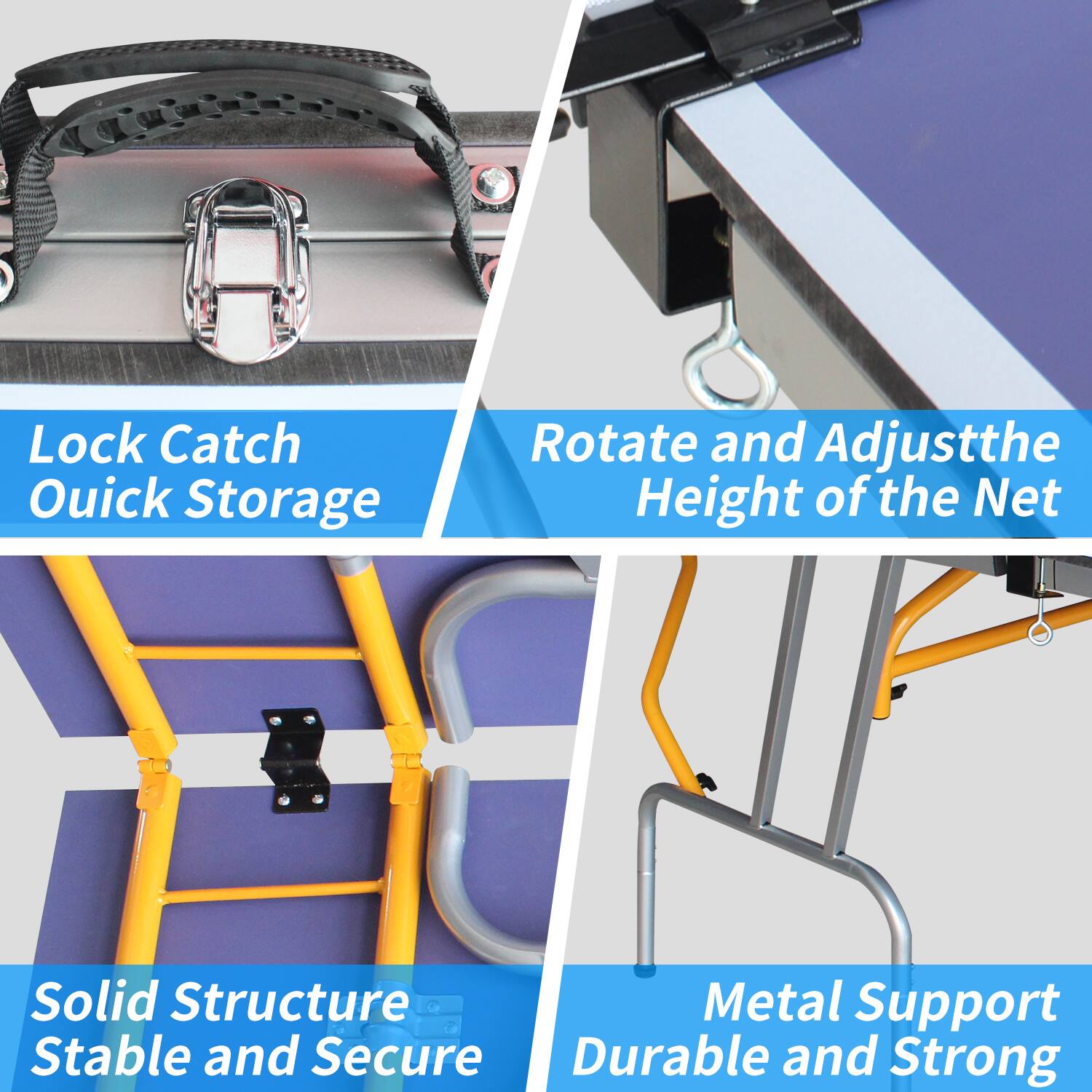 Lock Catch
Ouick Storage

Rotate and Adjustthe
Height of the Net

Solid Structure
Stable and Secure

Metal Support
Durable and Strong