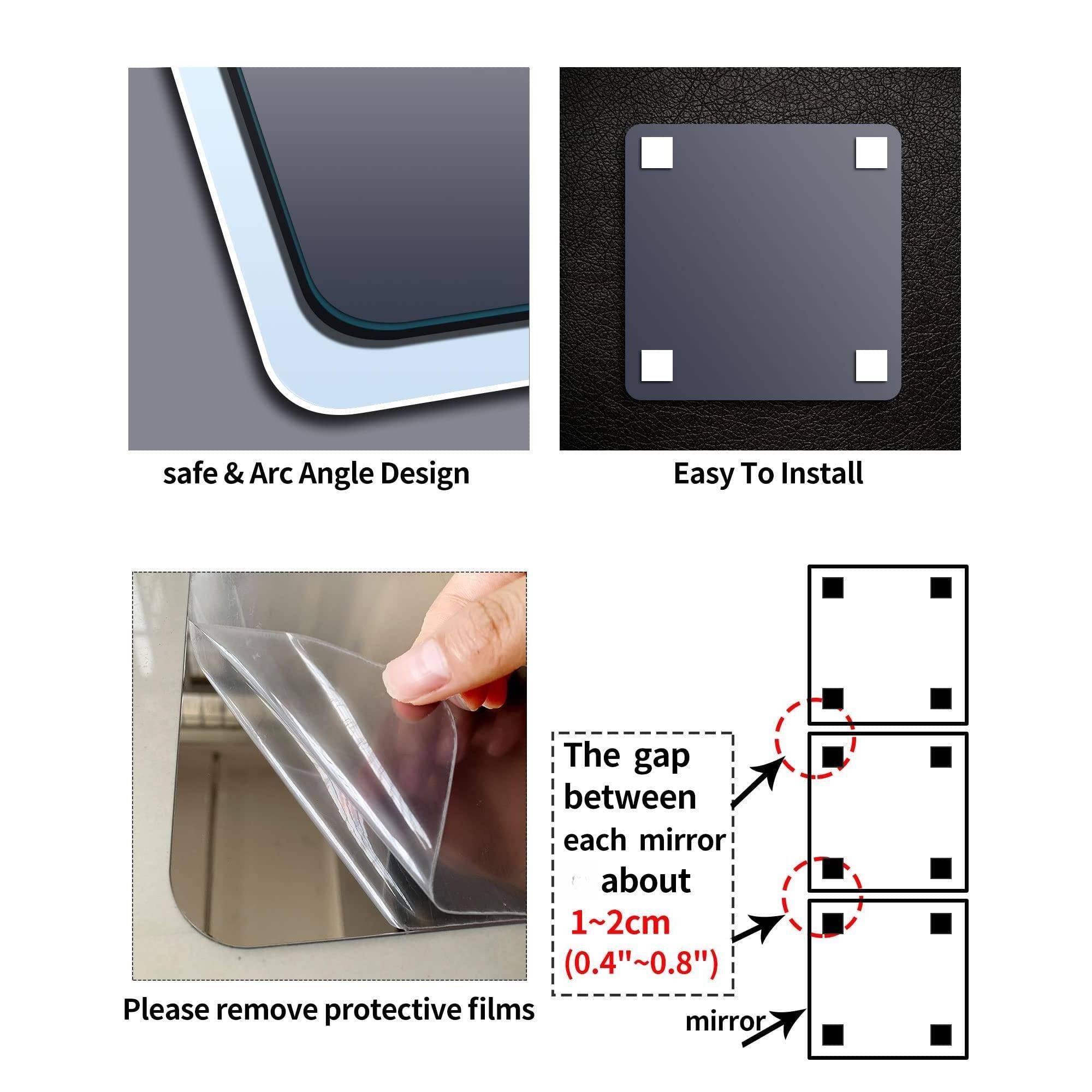 safe & Arc Angle Design

Easy To Install

Please remove protective films

The gap between each mirror about 1~2cm (0.4"~0.8")

mirror