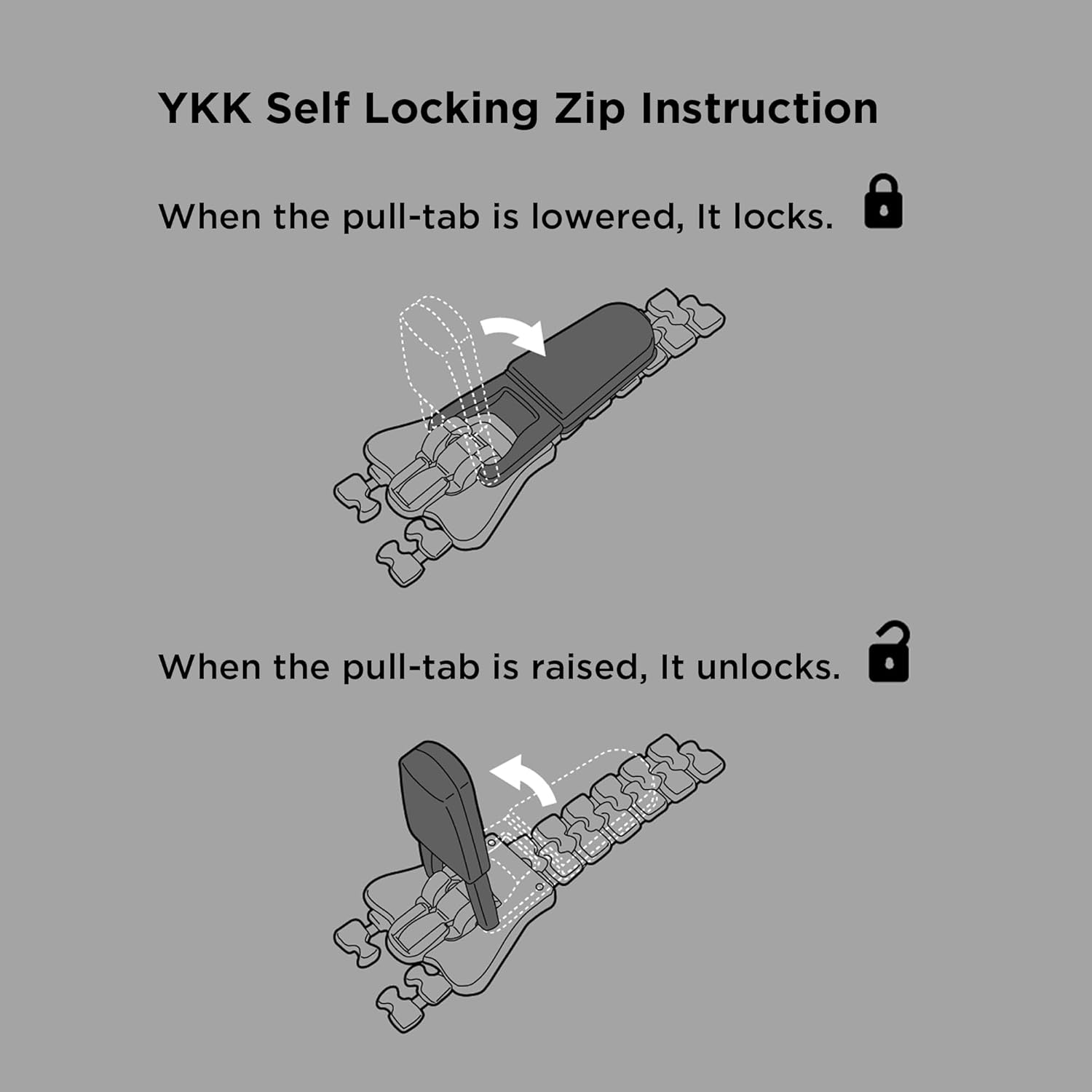 YKK Self Locking Zip Instruction

When the pull-tab is lowered, It locks.

When the pull-tab is raised, It unlocks.