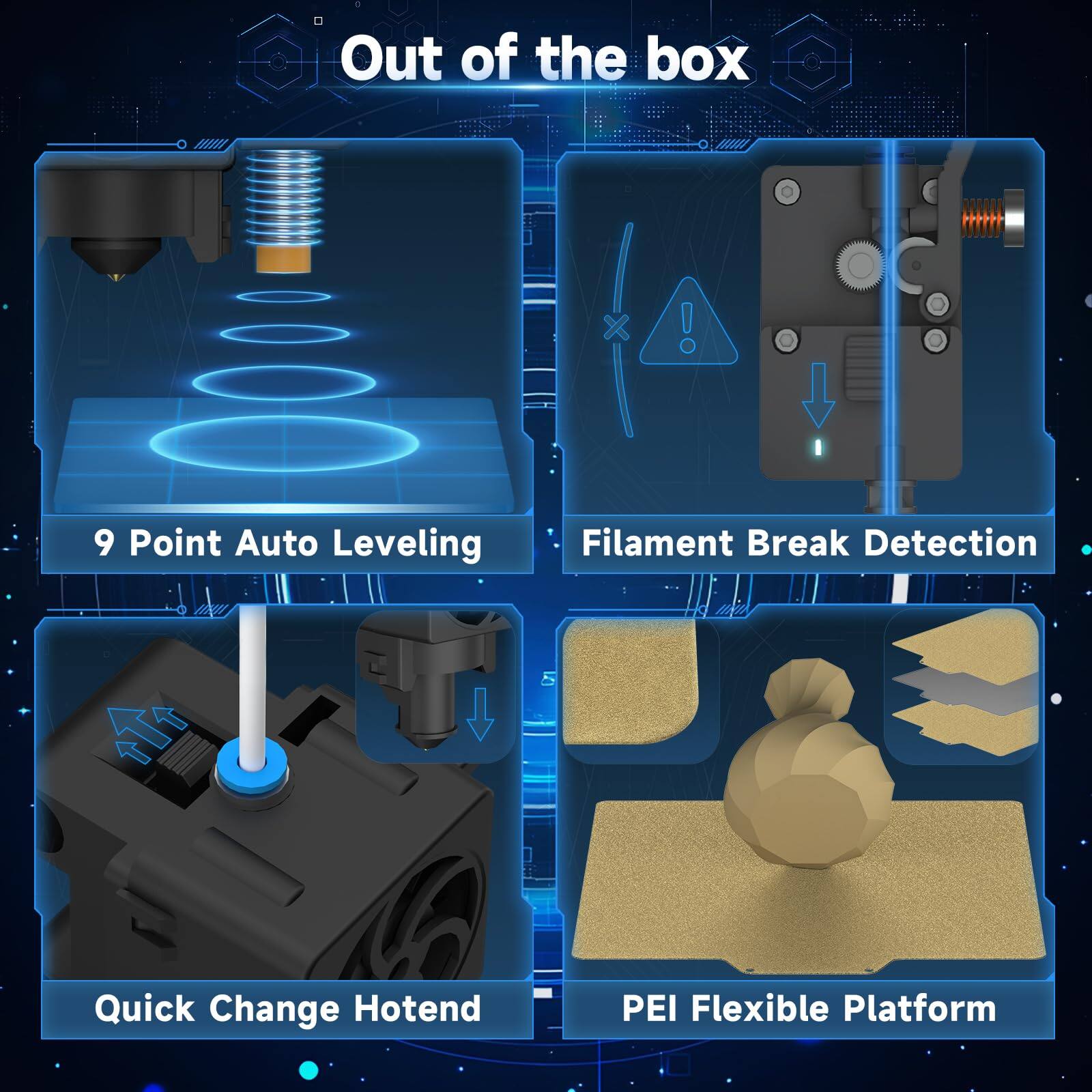 Out of the box

9 Point Auto Leveling

Filament Break Detection

Quick Change Hotend

PEI Flexible Platform