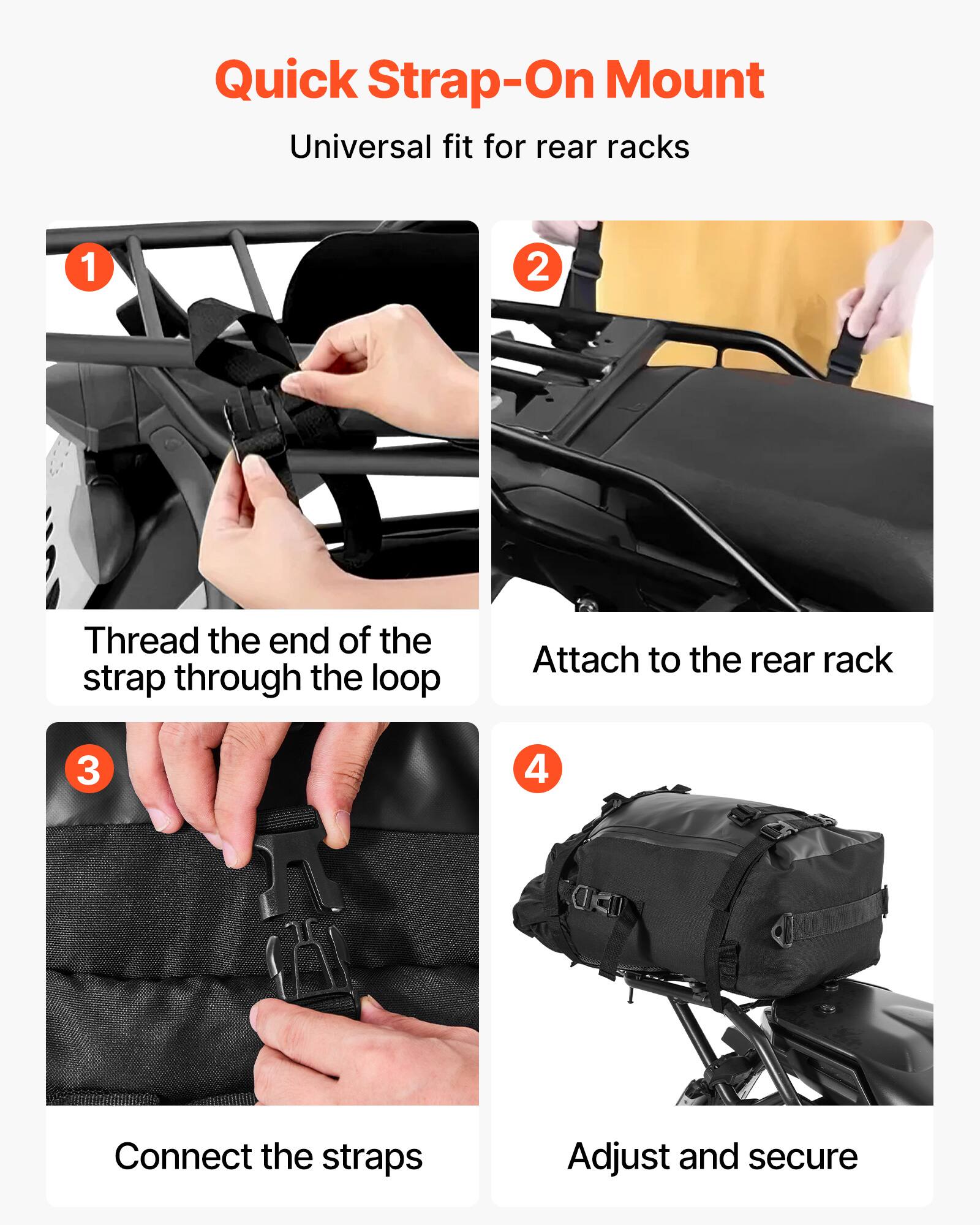 Quick Strap-On Mount

Universal fit for rear racks

1

Thread the end of the strap through the loop

2

Attach to the rear rack

3

Connect the straps

4

Adjust and secure