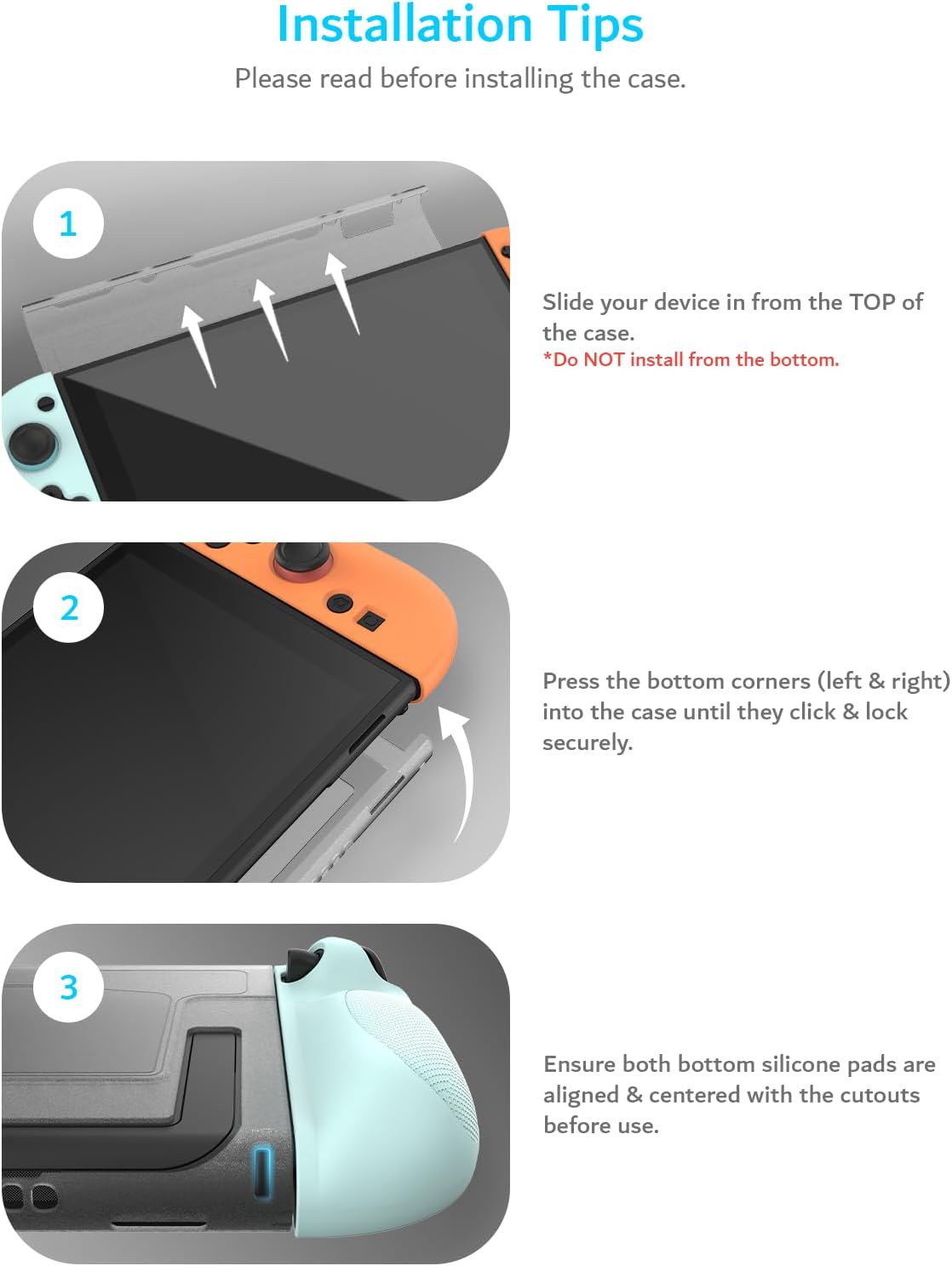 Installation Tips
Please read before installing the case.

1

Slide your device in from the TOP of the case.
*Do NOT install from the bottom.

2

Press the bottom corners (left & right) into the case until they click & lock securely.

3

Ensure both bottom silicone pads are aligned & centered with the cutouts before use.