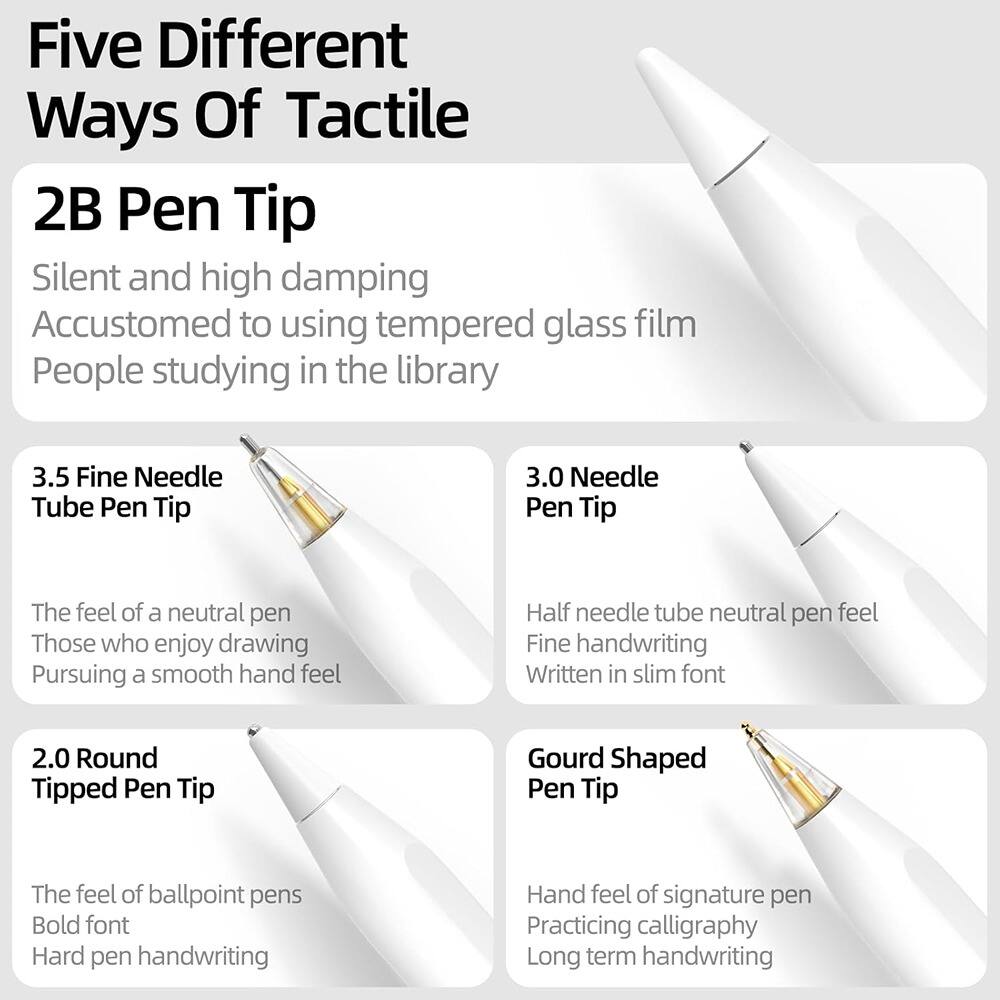 Five Different Ways Of Tactile

2B Pen Tip

Silent and high damping
Accustomed to using tempered glass film
People studying in the library

3.5 Fine Needle Tube Pen Tip

The feel of a neutral pen
Those who enjoy drawing
Pursuing a smooth hand feel

3.0 Needle Pen Tip

Half needle tube neutral pen feel
Fine handwriting
Written in slim font

2.0 Round Tipped Pen Tip

The feel of ballpoint pens
Bold font
Hard pen handwriting

Gourd Shaped Pen Tip

Hand feel of signature pen
Practicing calligraphy
Long term handwriting