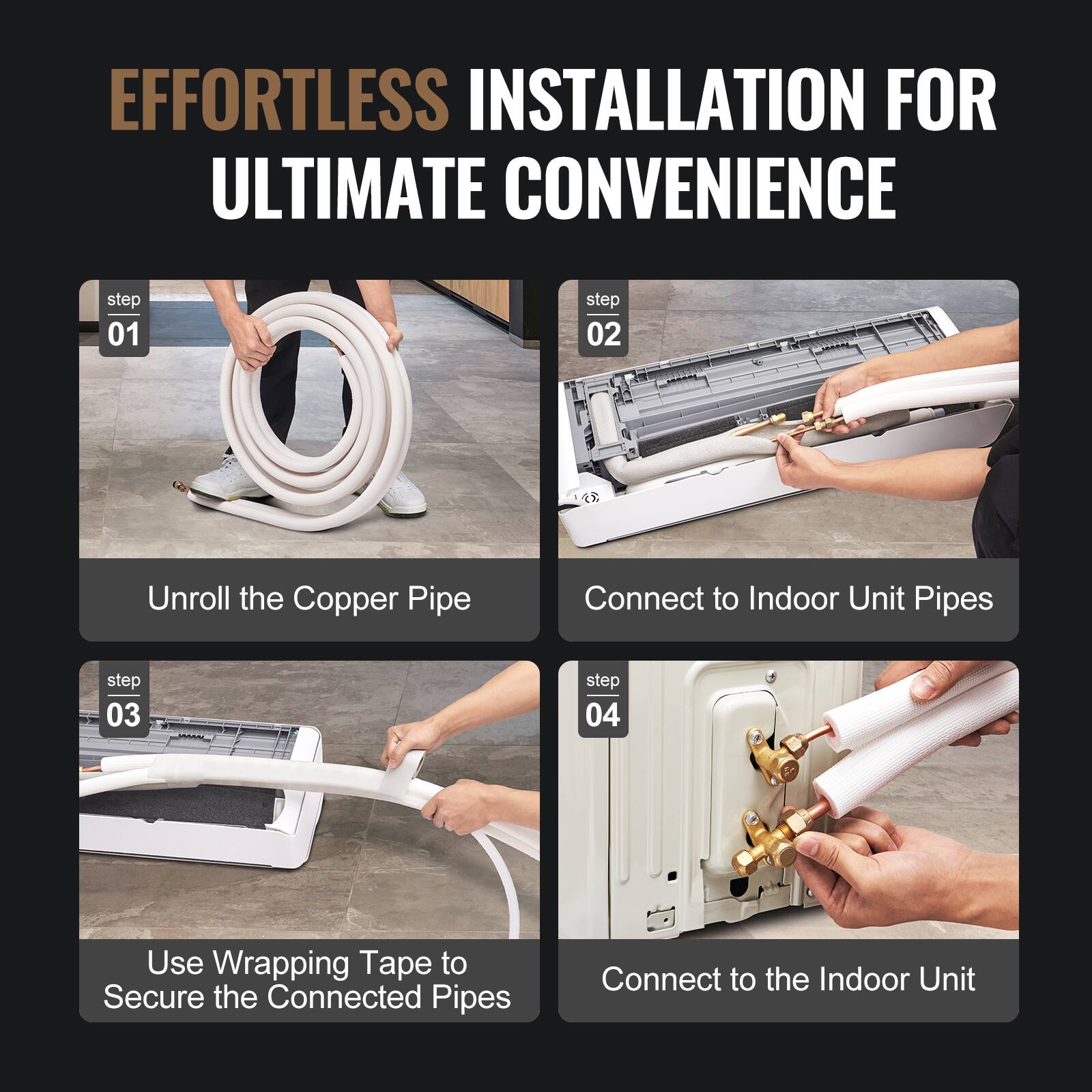 EFFORTLESS INSTALLATION FOR ULTIMATE CONVENIENCE

step
01

Unroll the Copper Pipe

step
02

Connect to Indoor Unit Pipes

step
03

Use Wrapping Tape to Secure the Connected Pipes

step
04

Connect to the Indoor Unit