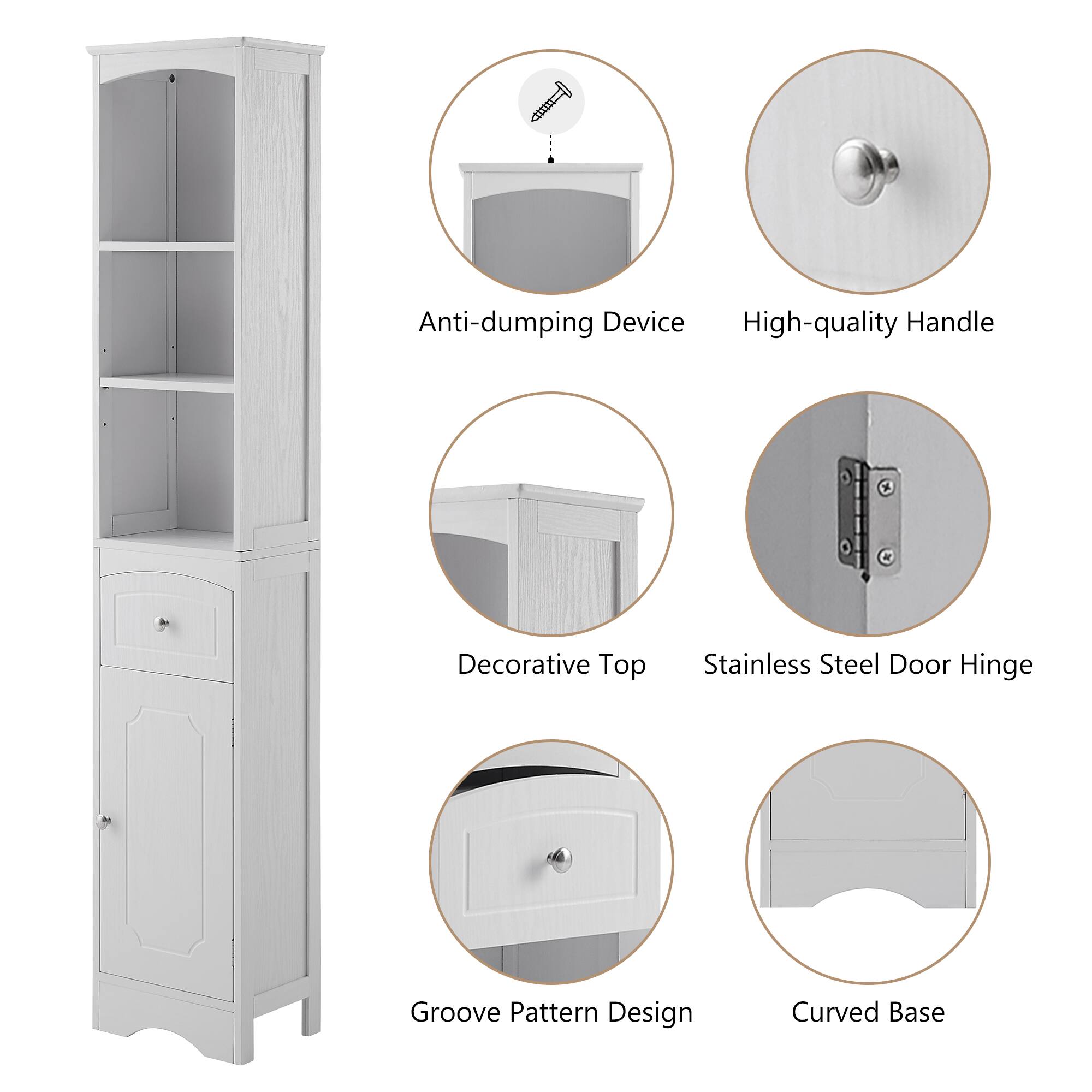 Anti-dumping Device

High-quality Handle

Decorative Top

Stainless Steel Door Hinge

Groove Pattern Design

Curved Base