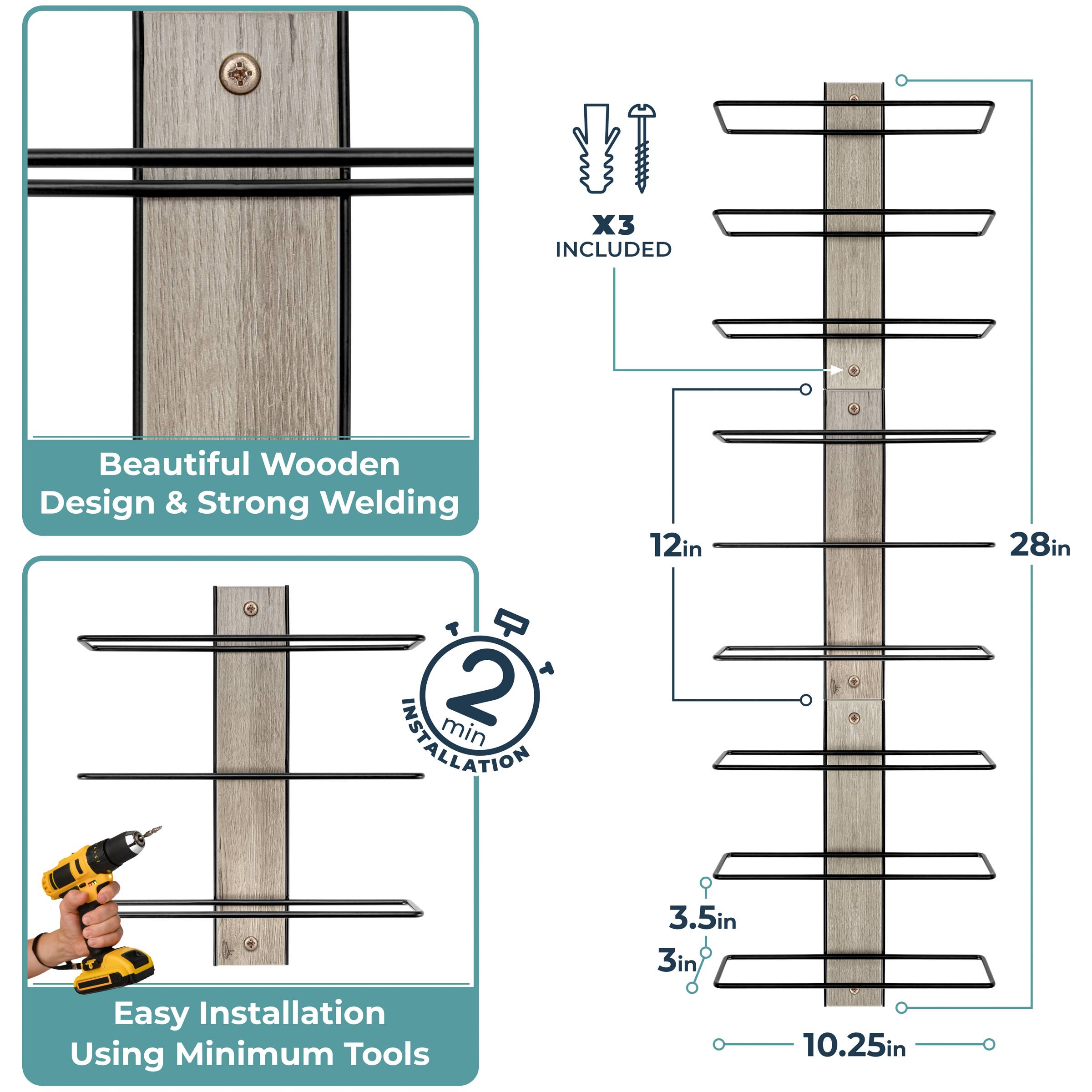 Beautiful Wooden Design & Strong Welding

2 min INSTALLATION

Easy Installation Using Minimum Tools

X3 INCLUDED

12in

28in

3.5in

3in

10.25in