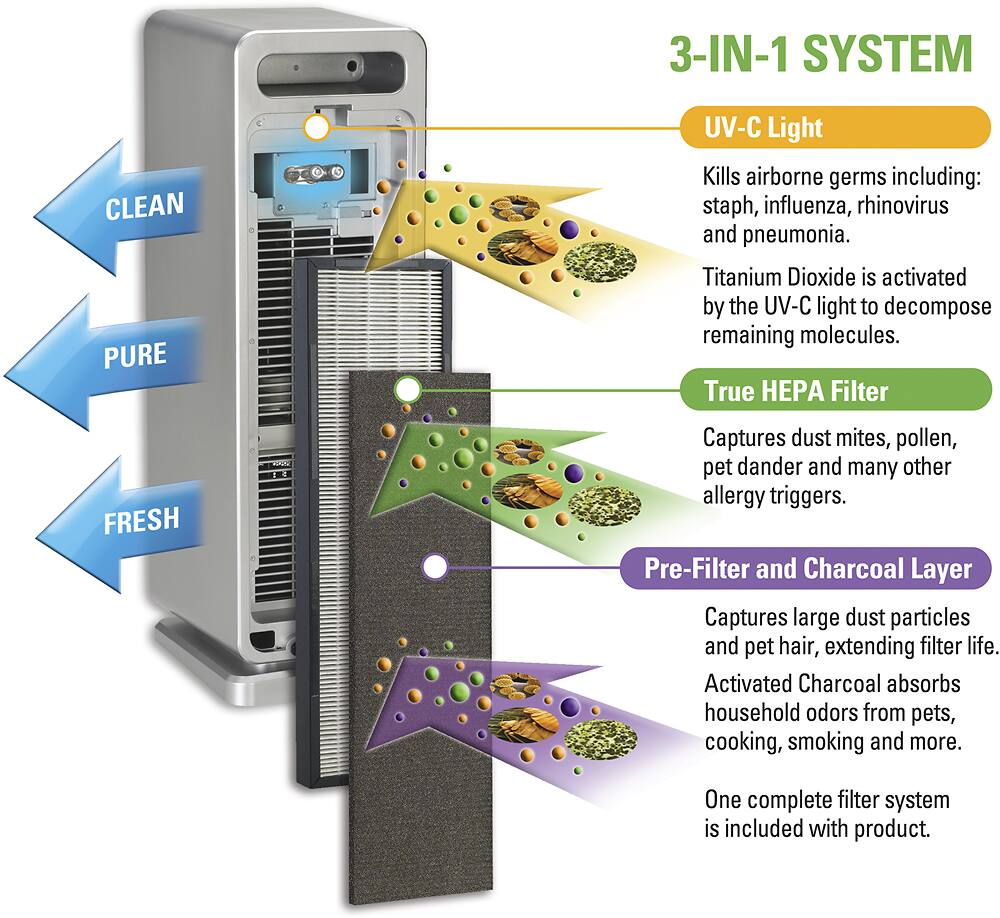 3-IN-1 SYSTEM

CLEAN

PURE

FRESH

UV-C Light

Kills airborne germs including: staph, influenza, rhinovirus and pneumonia.

Titanium Dioxide is activated by the UV-C light to decompose remaining molecules.

True HEPA Filter

Captures dust mites, pollen, pet dander and many other allergy triggers.

Pre-Filter and Charcoal Layer

Captures large dust particles and pet hair, extending filter life.

Activated Charcoal absorbs household odors from pets, cooking, smoking and more.

One complete filter system is included with product.