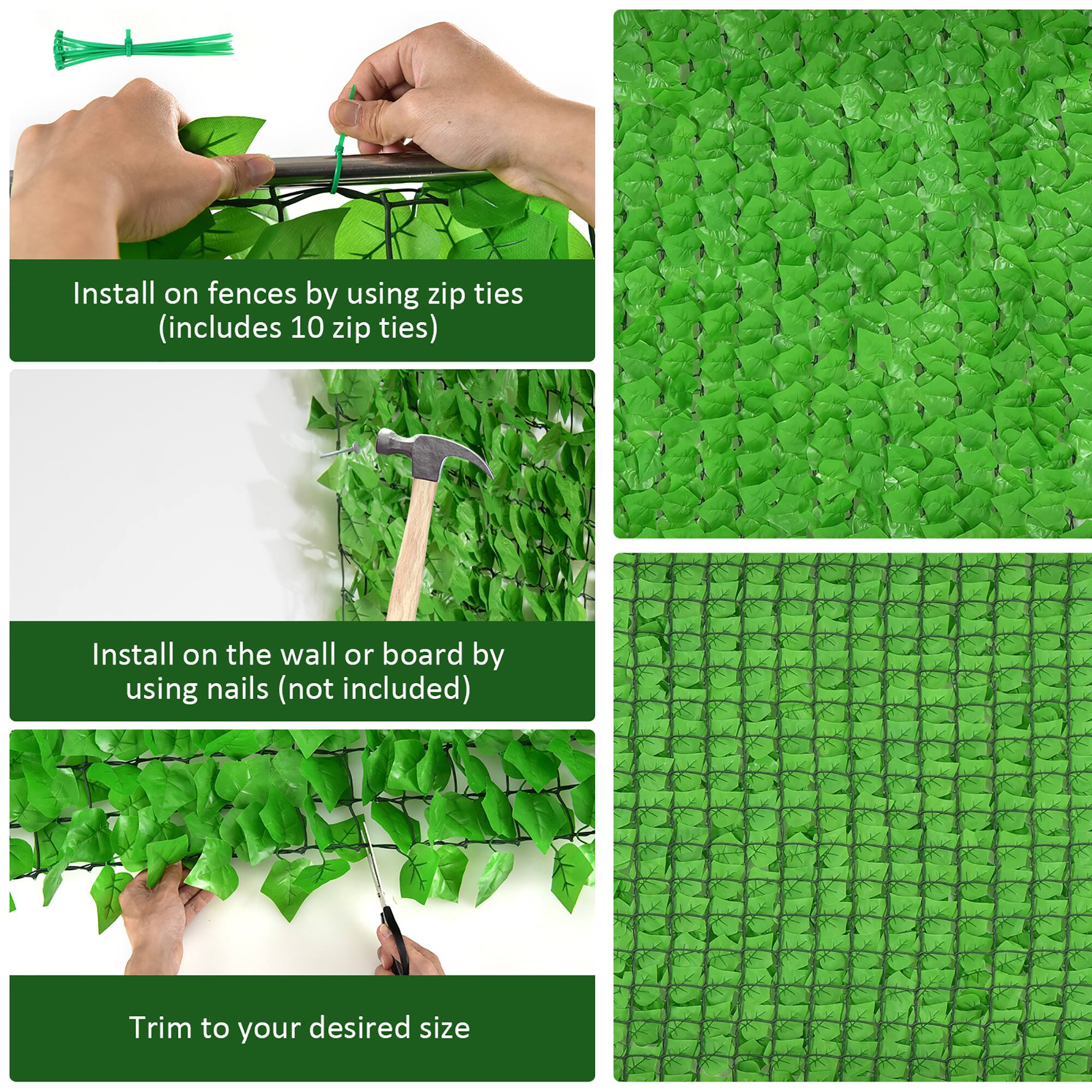 Install on fences by using zip ties (includes 10 zip ties)

Install on the wall or board by using nails (not included)

Trim to your desired size