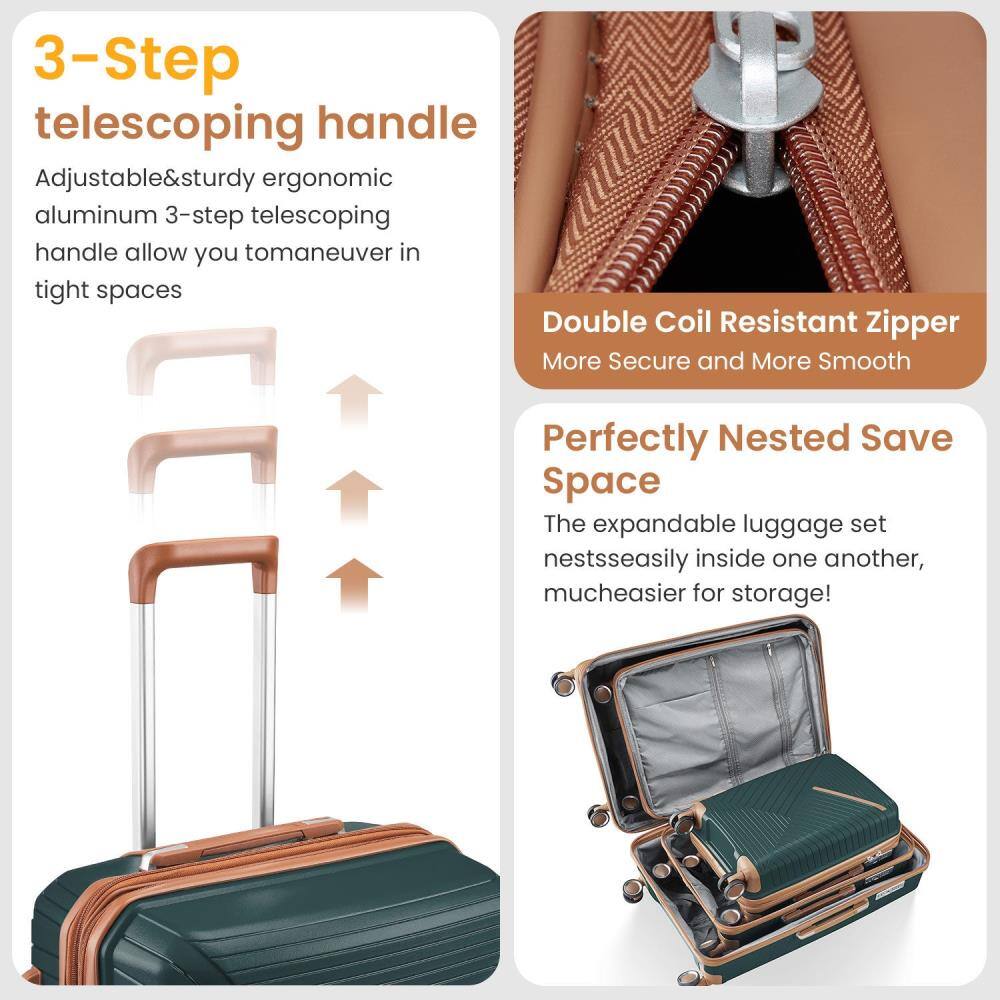 3-Step
telescoping handle

Adjustable&sturdy ergonomic aluminum 3-step telescoping handle allow you tomaneuver in tight spaces

Double Coil Resistant Zipper
More Secure and More Smooth

Perfectly Nested Save Space

The expandable luggage set nestsseasily inside one another, mucheasier for storage!