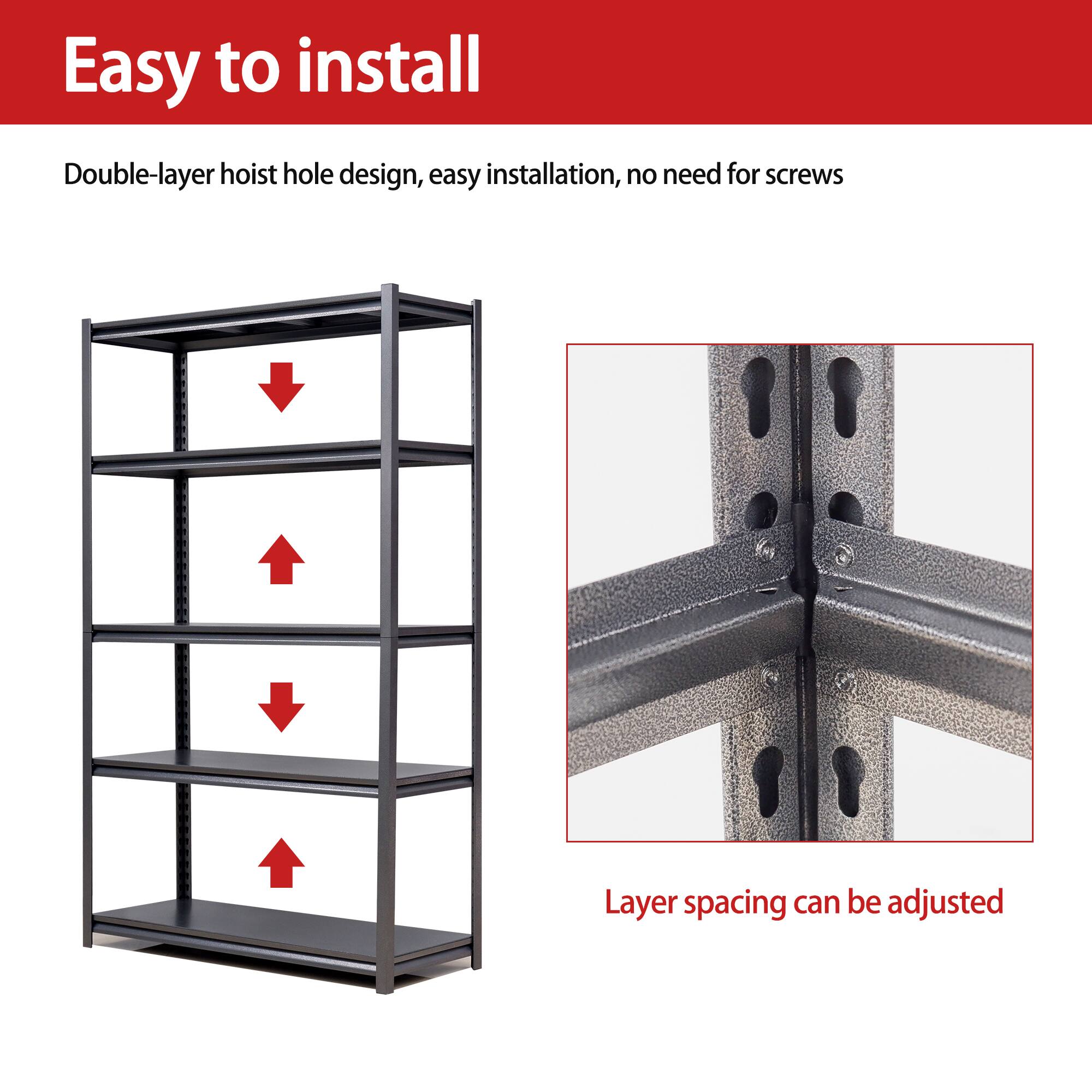 Easy to install

Double-layer hoist hole design, easy installation, no need for screws

Layer spacing can be adjusted