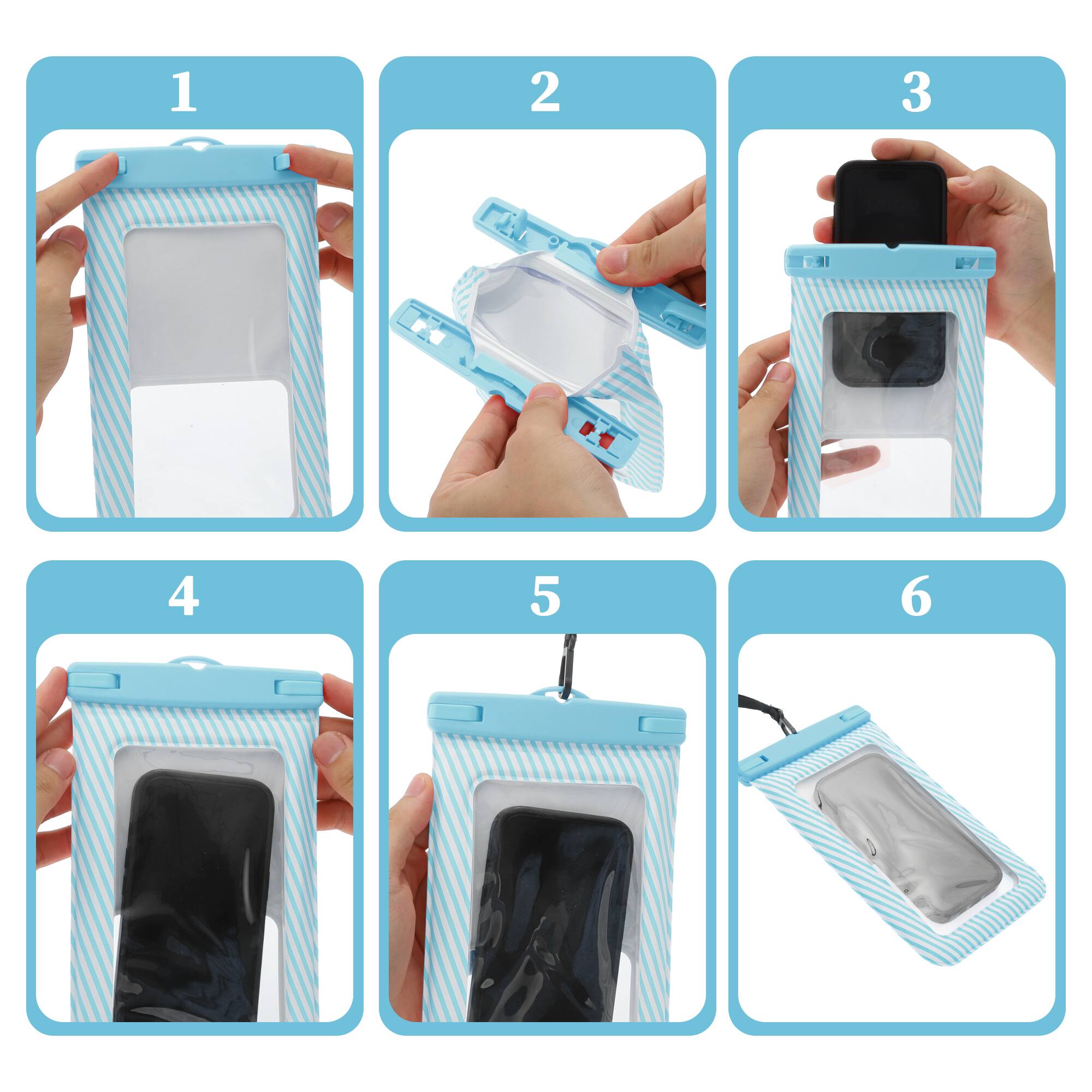 1

2

3

4

5

6