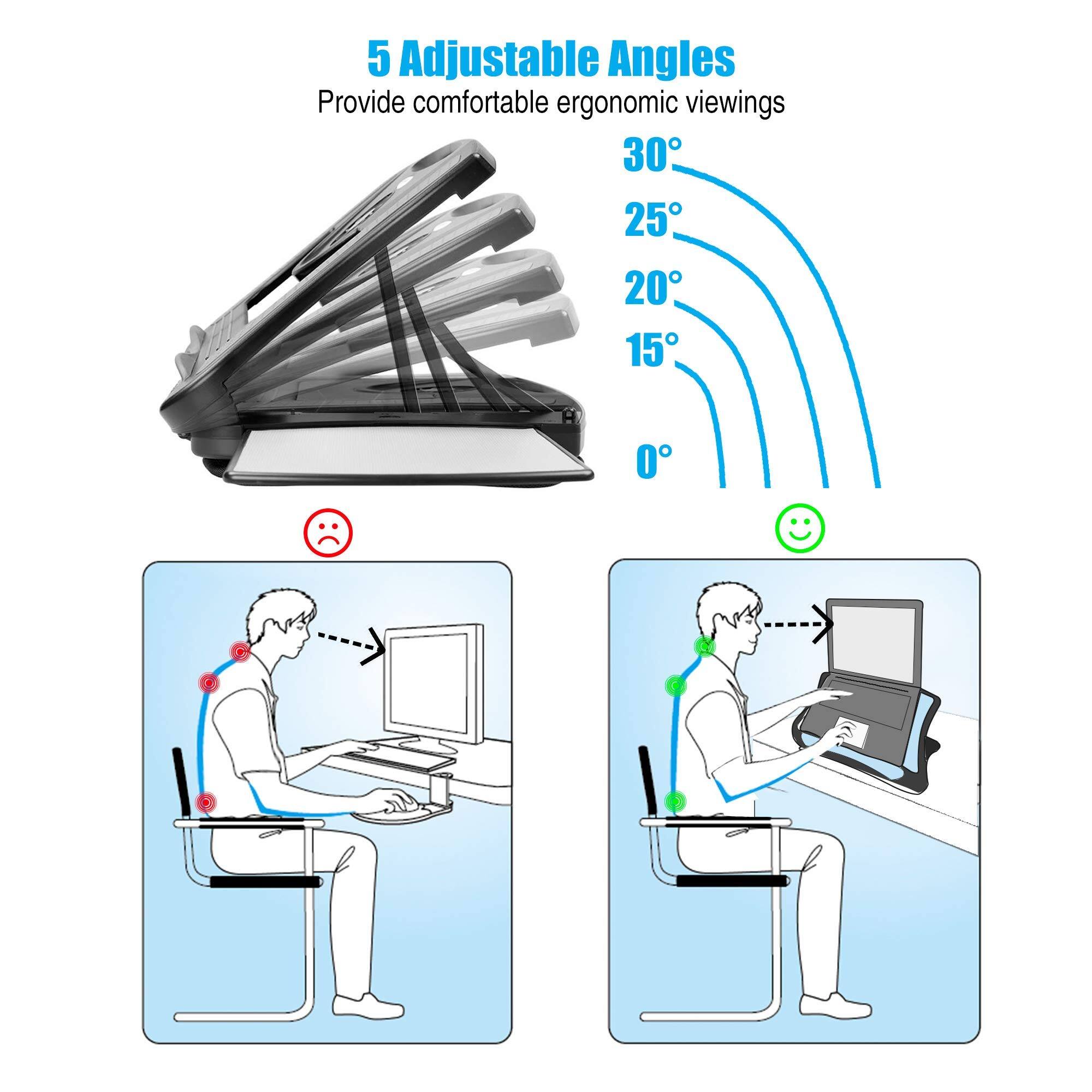 5 Adjustable Angles
Provide comfortable ergonomic viewings

30°
25°
20°
15°
0°