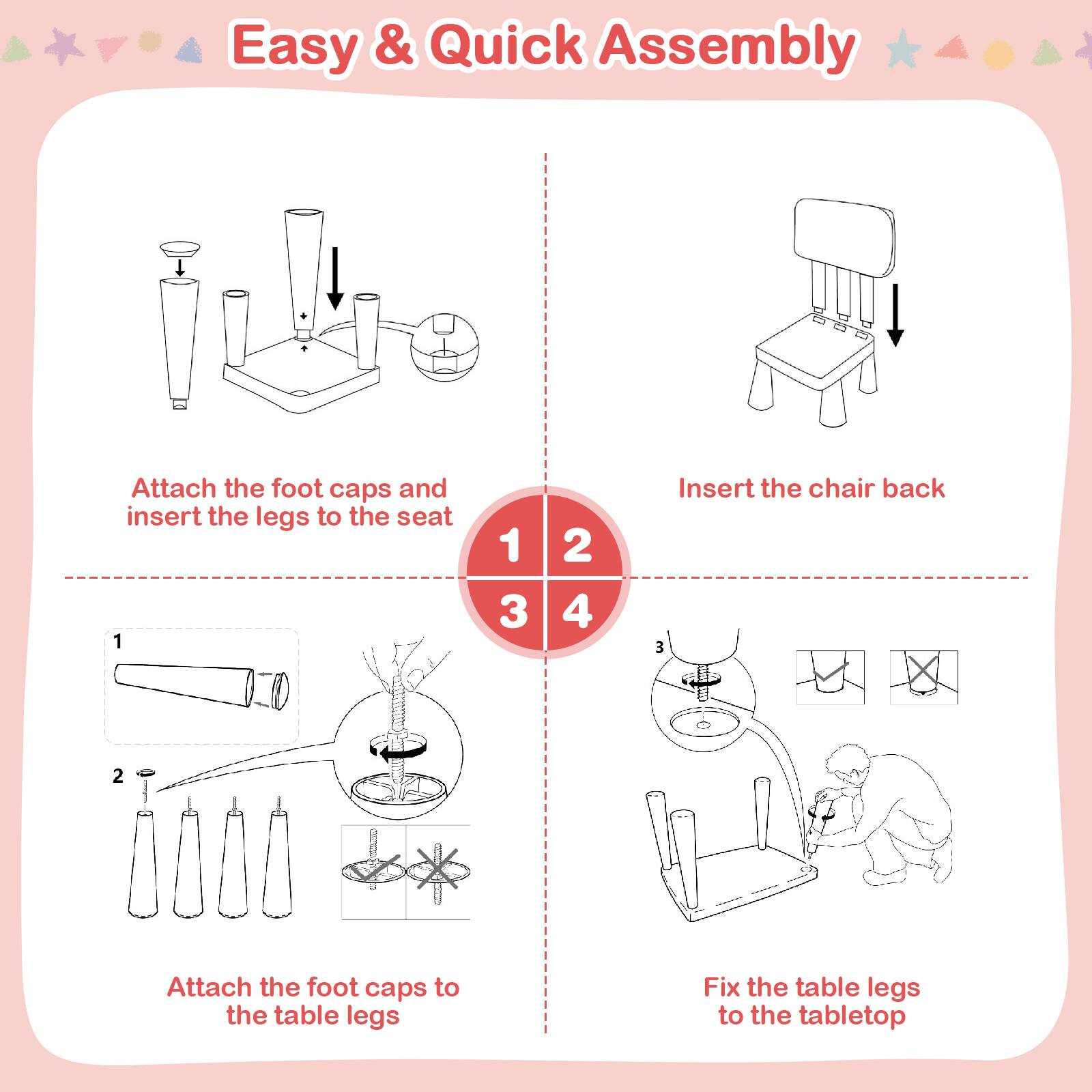 Easy & Quick Assembly

Attach the foot caps and insert the legs to the seat

Insert the chair back

1 2
3 4

1

2

Attach the foot caps to the table legs

3

Fix the table legs to the tabletop