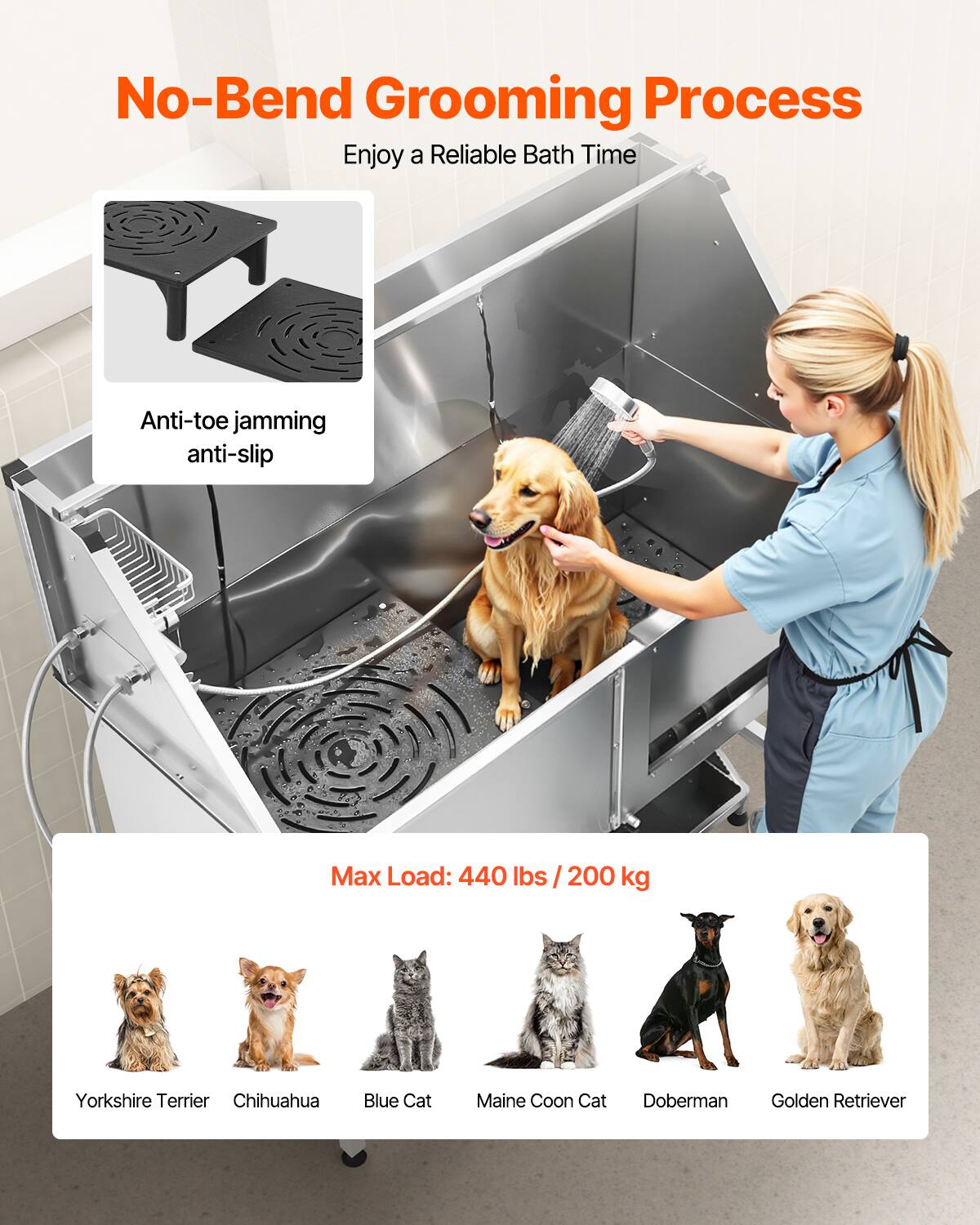 No-Bend Grooming Process

Enjoy a Reliable Bath Time

Anti-toe jamming
anti-slip

Max Load: 440 lbs / 200 kg

Yorkshire Terrier

Chihuahua

Blue Cat

Maine Coon Cat

Doberman

Golden Retriever