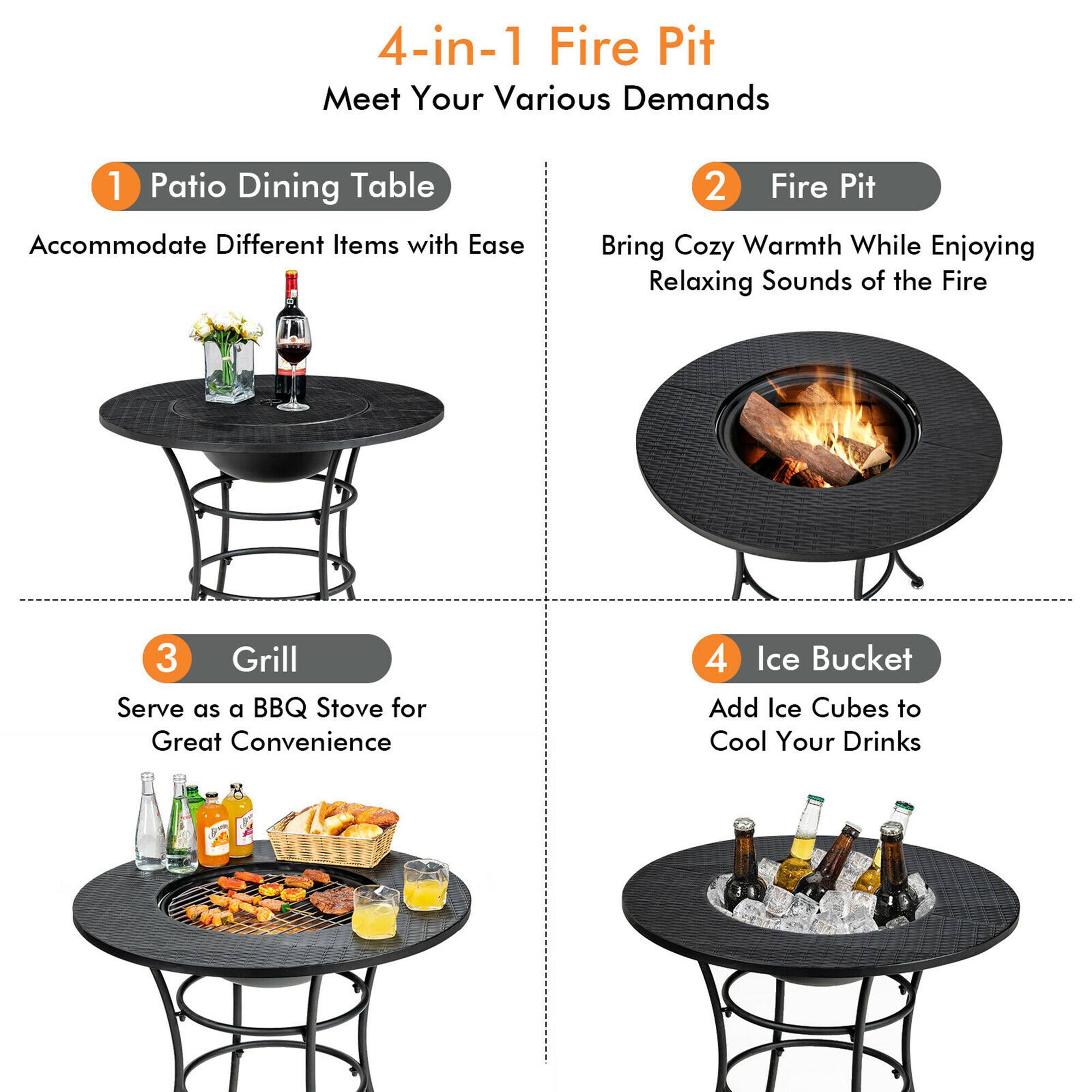 4-in-1 Fire Pit
Meet Your Various Demands

1 Patio Dining Table
Accommodate Different Items with Ease

2 Fire Pit
Bring Cozy Warmth While Enjoying Relaxing Sounds of the Fire

3 Grill
Serve as a BBQ Stove for Great Convenience

4 Ice Bucket
Add Ice Cubes to Cool Your Drinks