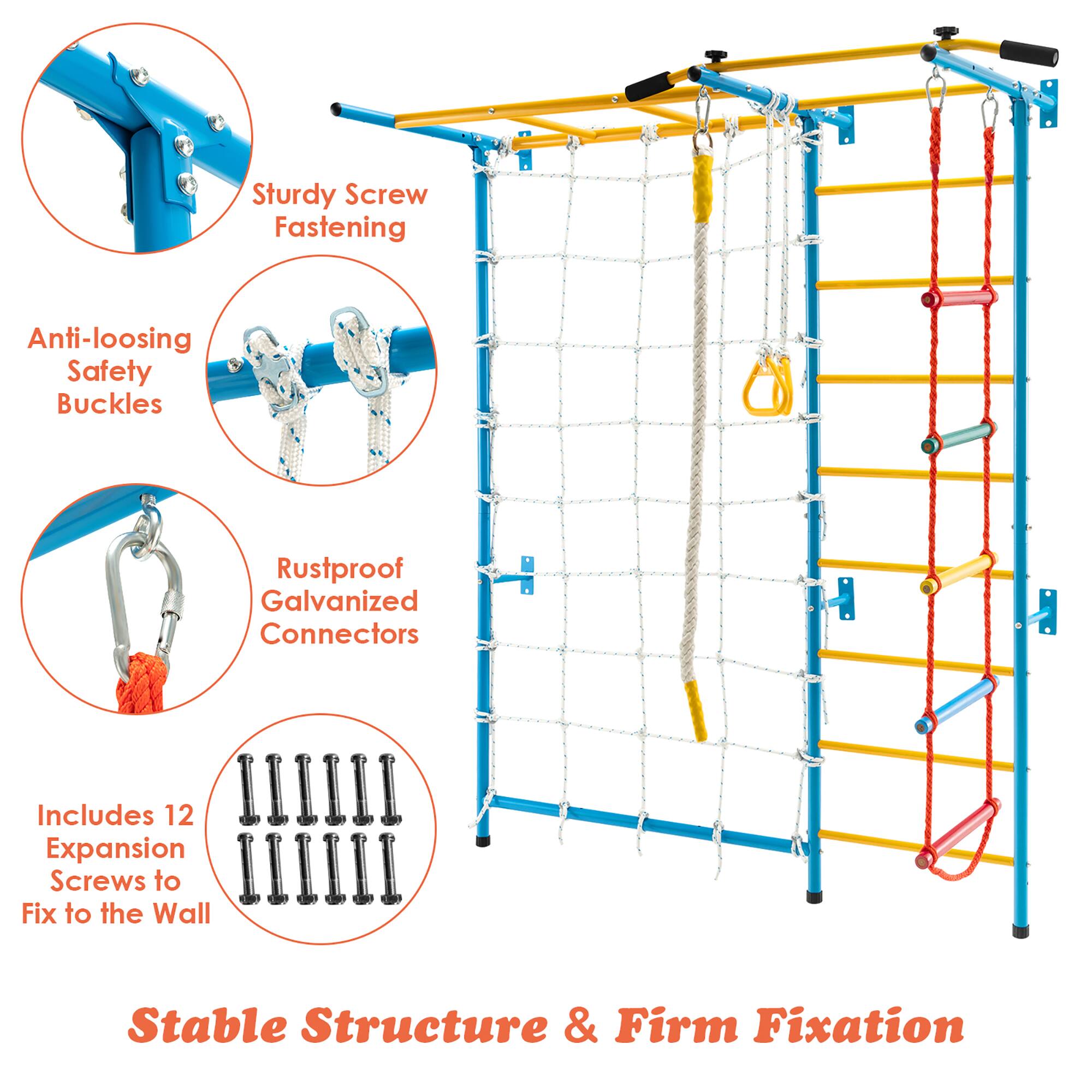 Sturdy Screw Fastening

Anti-loosing Safety Buckles

Rustproof Galvanized Connectors

Includes 12 Expansion Screws to Fix to the Wall

Stable Structure & Firm Fixation