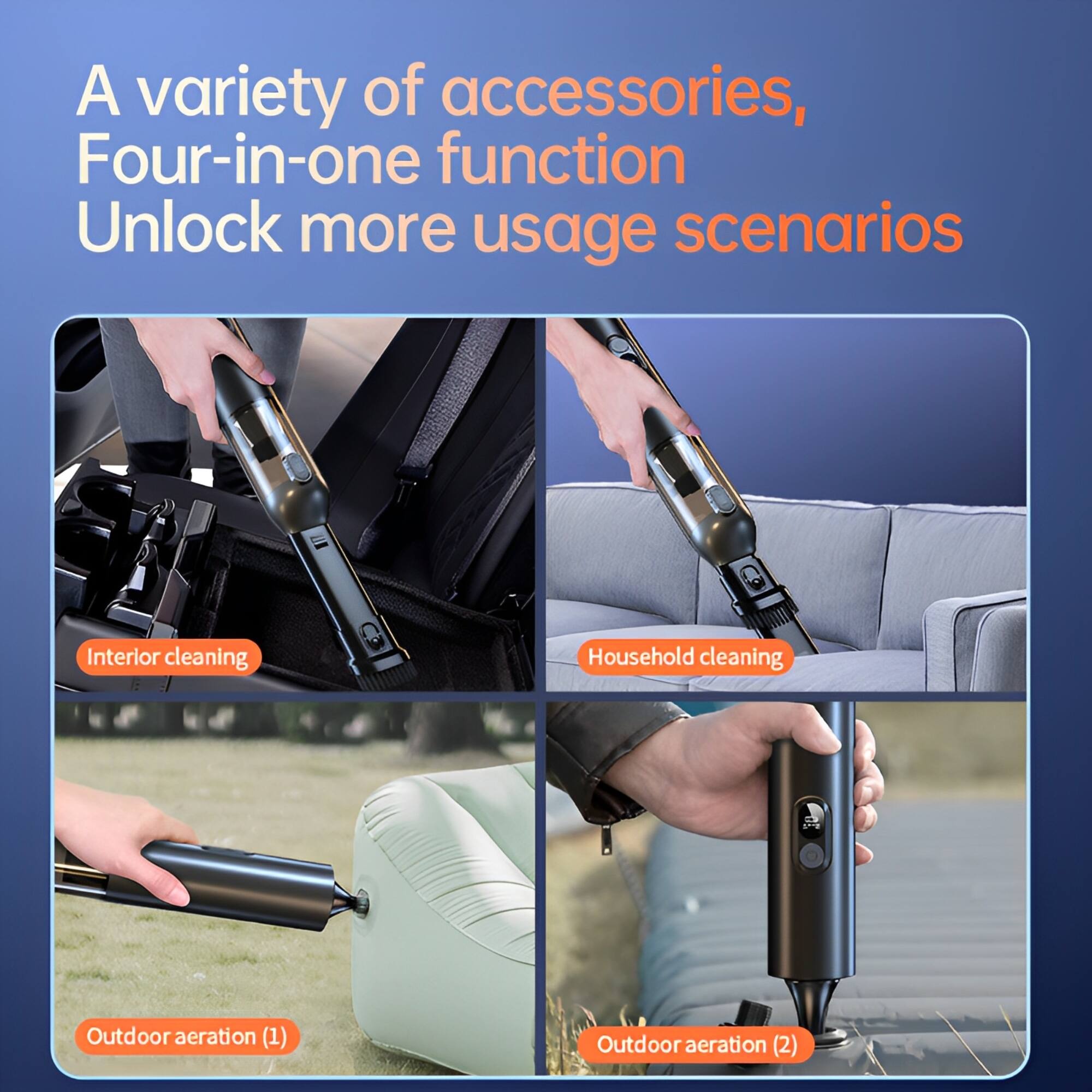 A variety of accessories,
Four-in-one function
Unlock more usage scenarios

Interior cleaning

Household cleaning

Outdoor aeration (1)

Outdoor aeration (2)