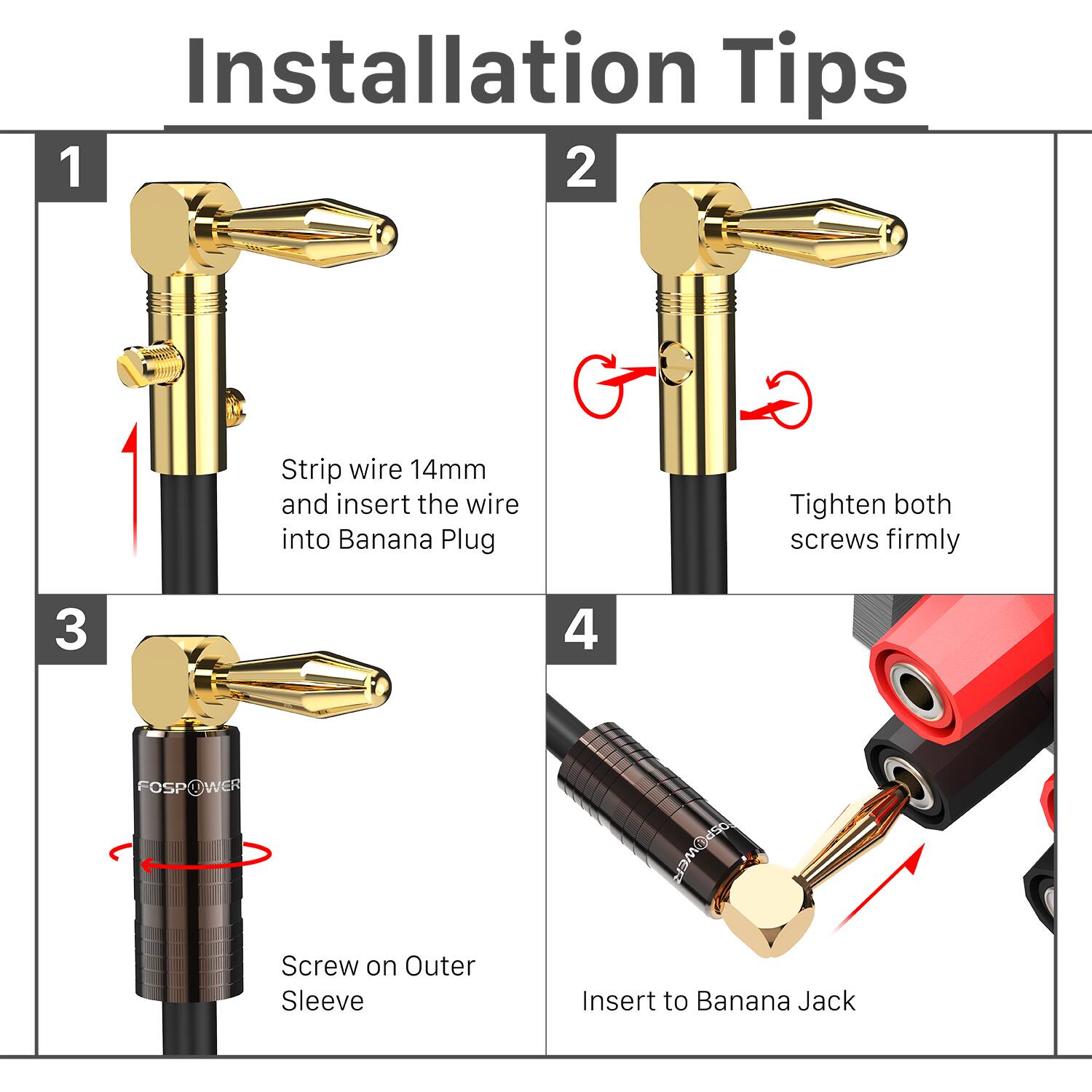 Installation Tips

1

Strip wire 14mm and insert the wire into Banana Plug

2

Tighten both screws firmly

3

FOSPOWER

Screw on Outer Sleeve

4

FOSPOWER

Insert to Banana Jack