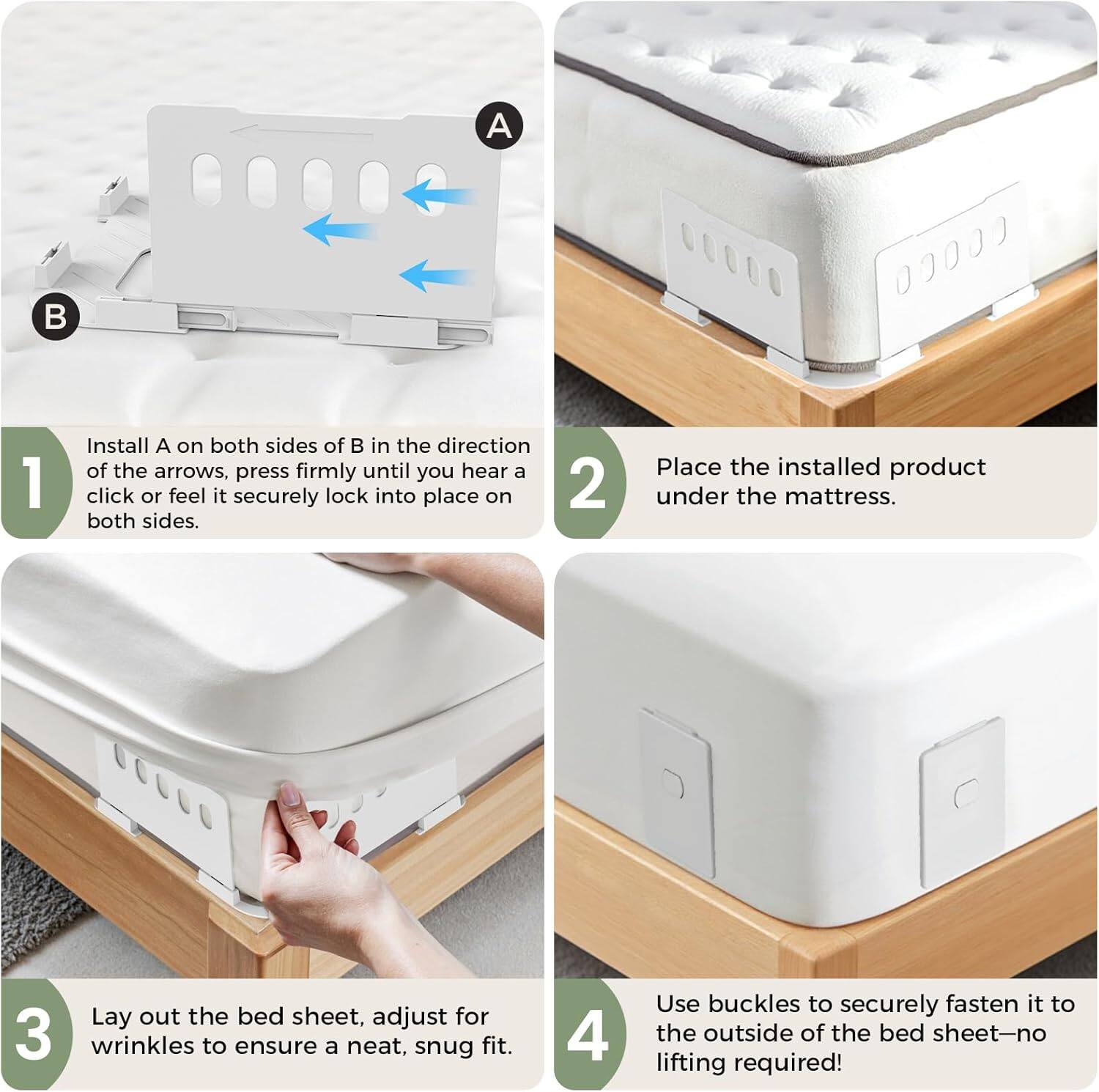 A

B

1 Install A on both sides of B in the direction of the arrows, press firmly until you hear a click or feel it securely lock into place on both sides.

2 Place the installed product under the mattress.

3 Lay out the bed sheet, adjust for wrinkles to ensure a neat, snug fit.

4 Use buckles to securely fasten it to the outside of the bed sheet—no lifting required!