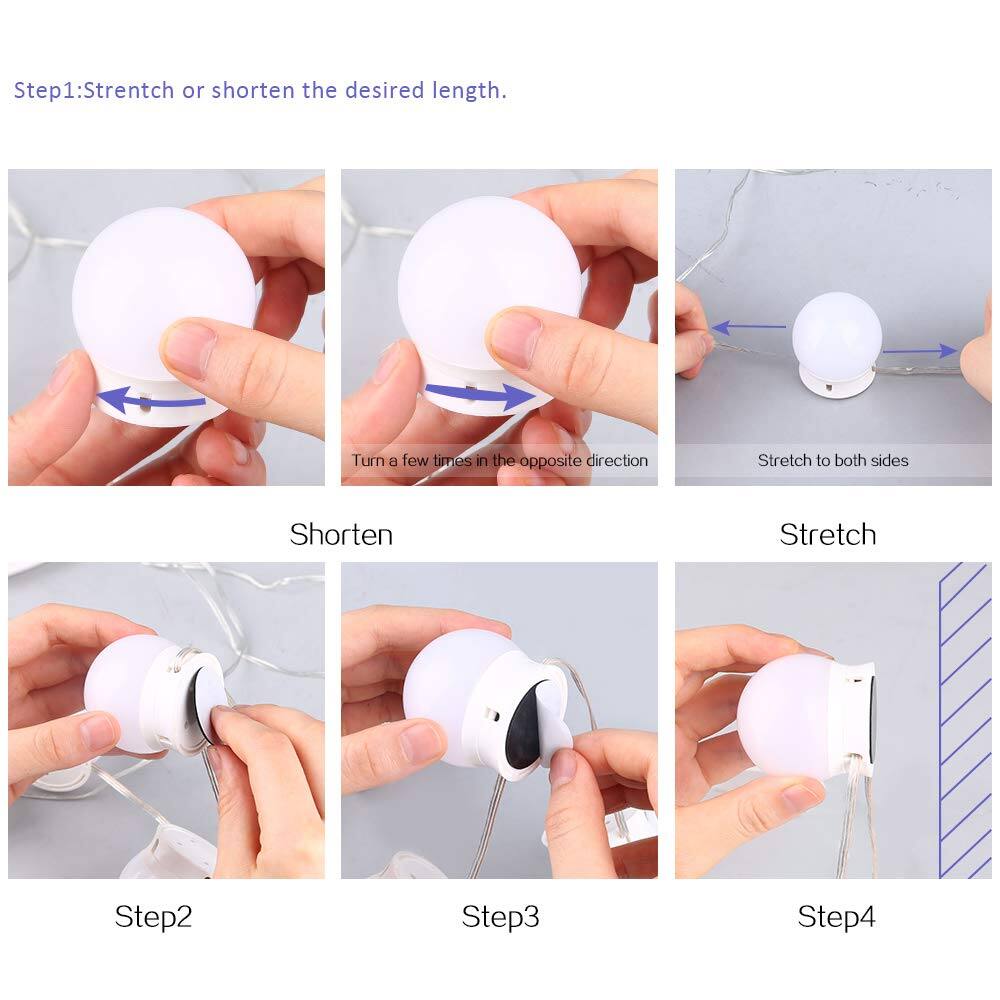 Step1:Strentch or shorten the desired length.

Turn a few times in the opposite direction

Stretch to both sides

Shorten

Stretch

Step2

Step3

Step4