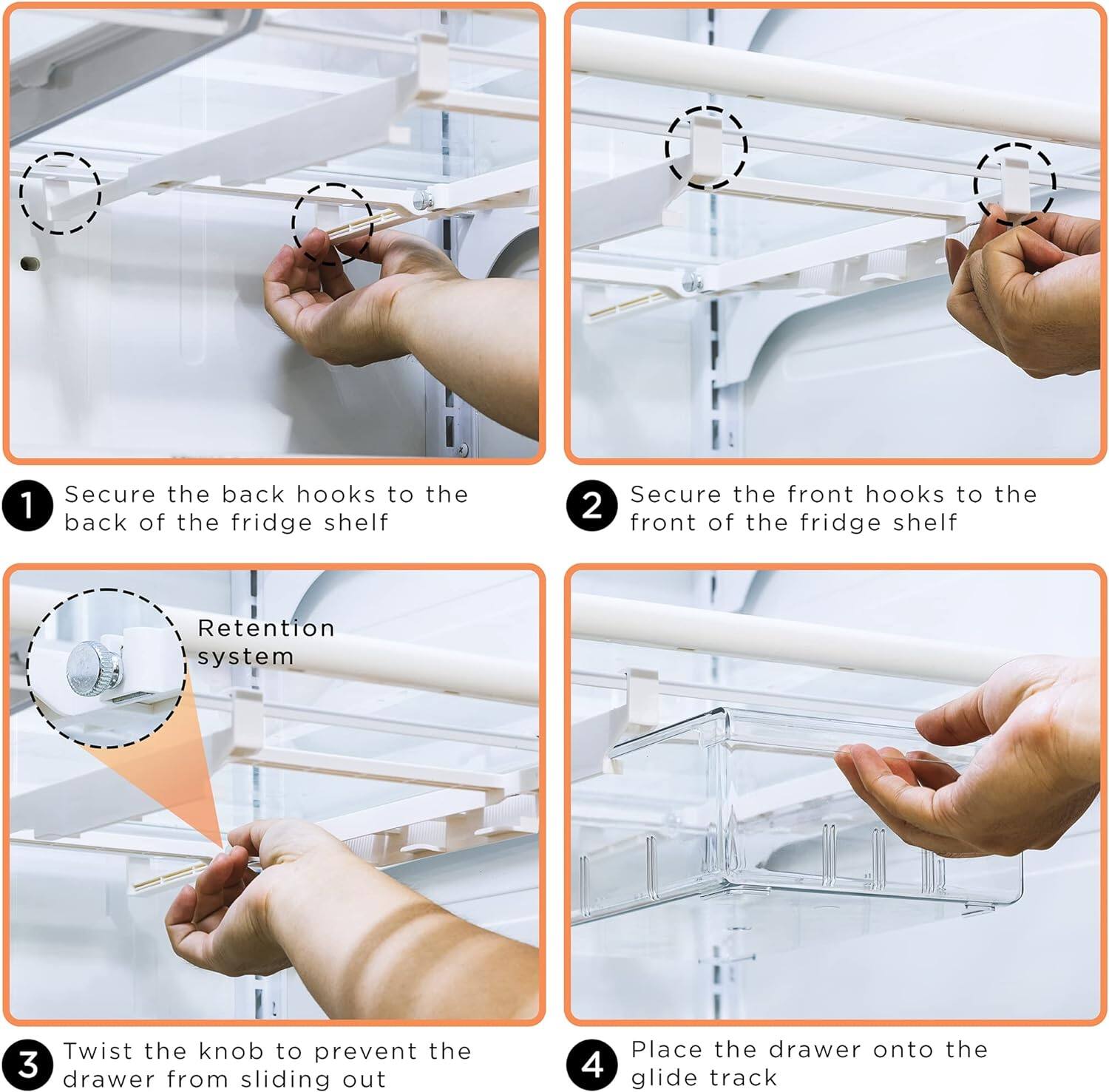 1 Secure the back hooks to the back of the fridge shelf

2 Secure the front hooks to the front of the fridge shelf

Retention system

3 Twist the knob to prevent the drawer from sliding out

4 Place the drawer onto the glide track