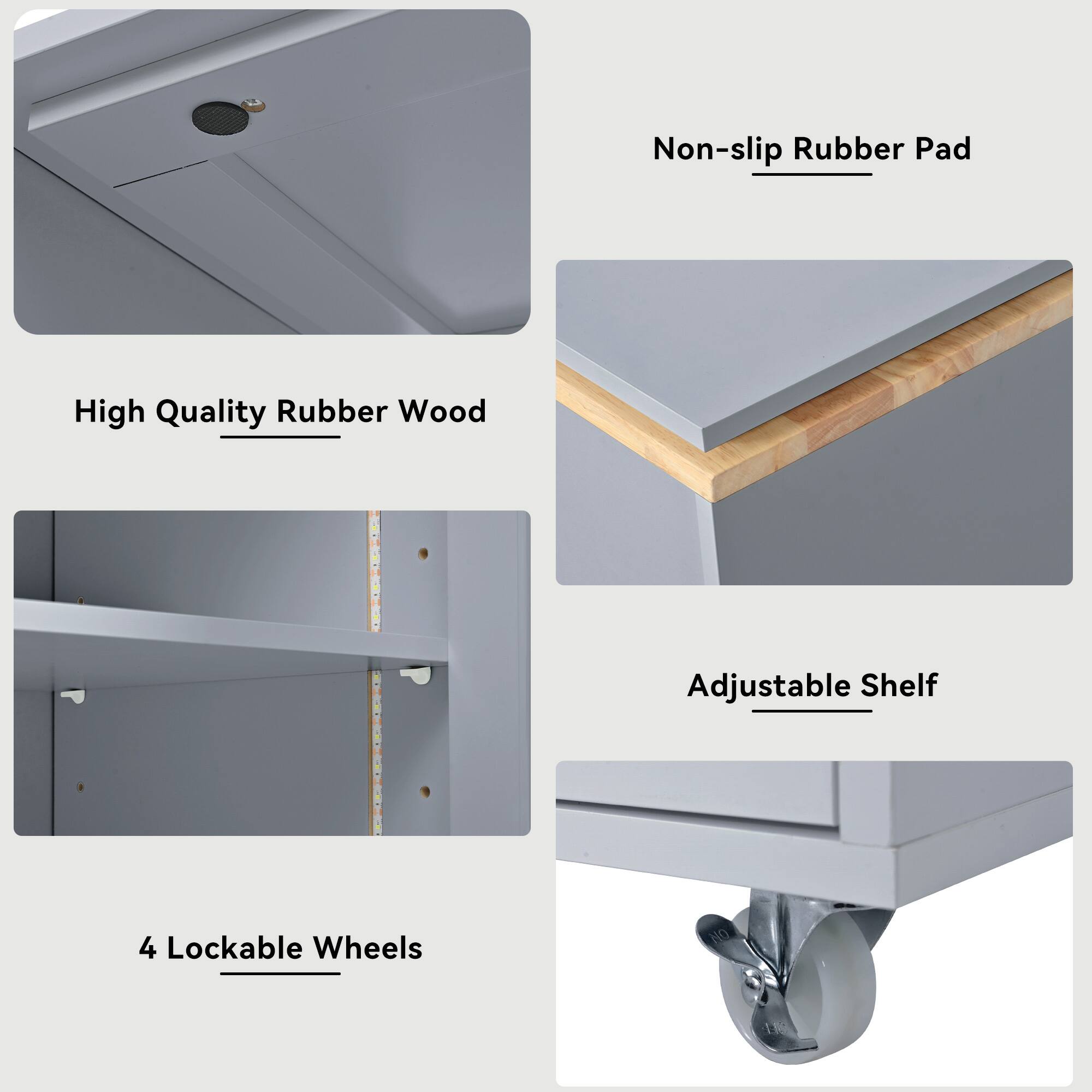 Non-slip Rubber Pad

High Quality Rubber Wood

Adjustable Shelf

4 Lockable Wheels

ON

OFF