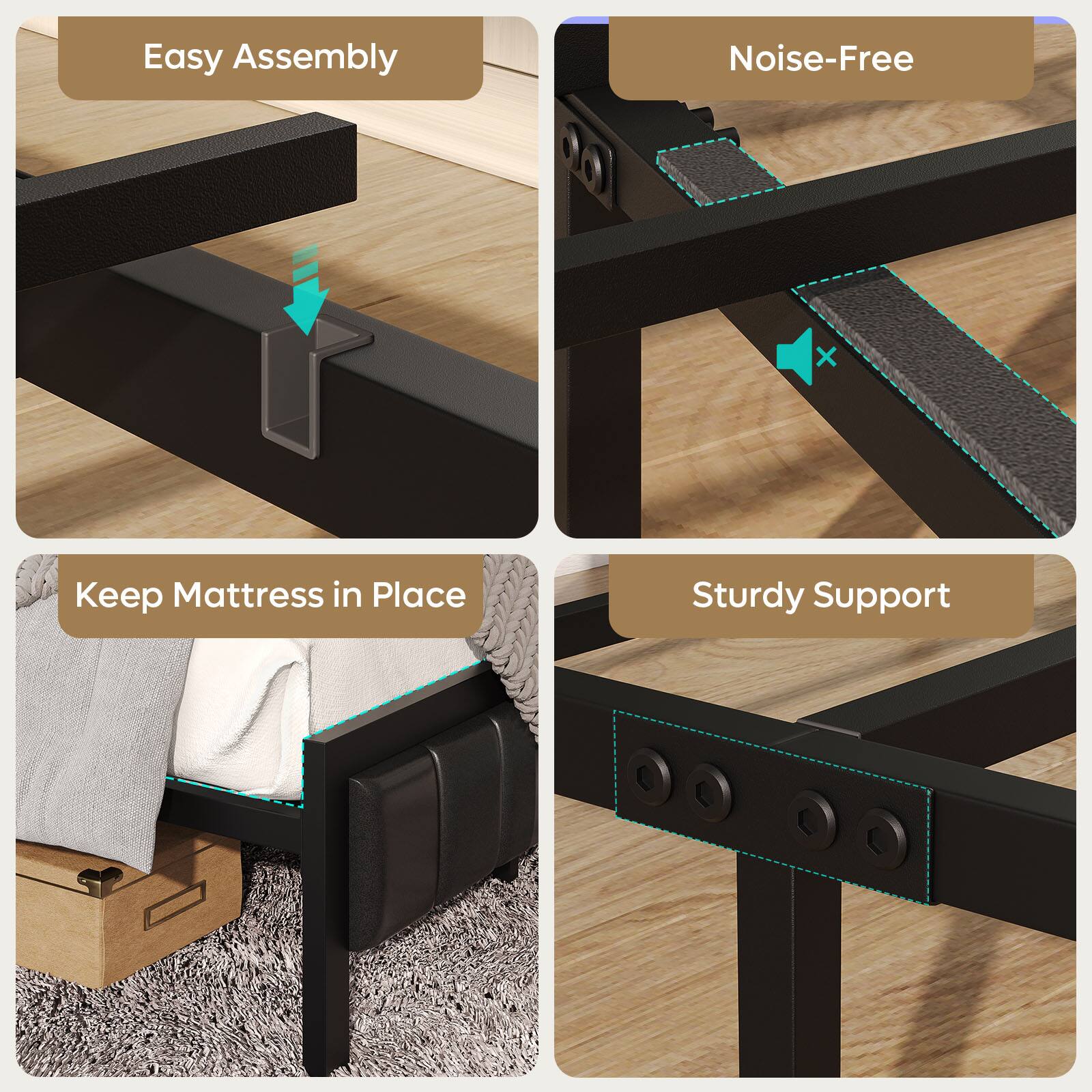 Easy Assembly

Noise-Free

Keep Mattress in Place

Sturdy Support