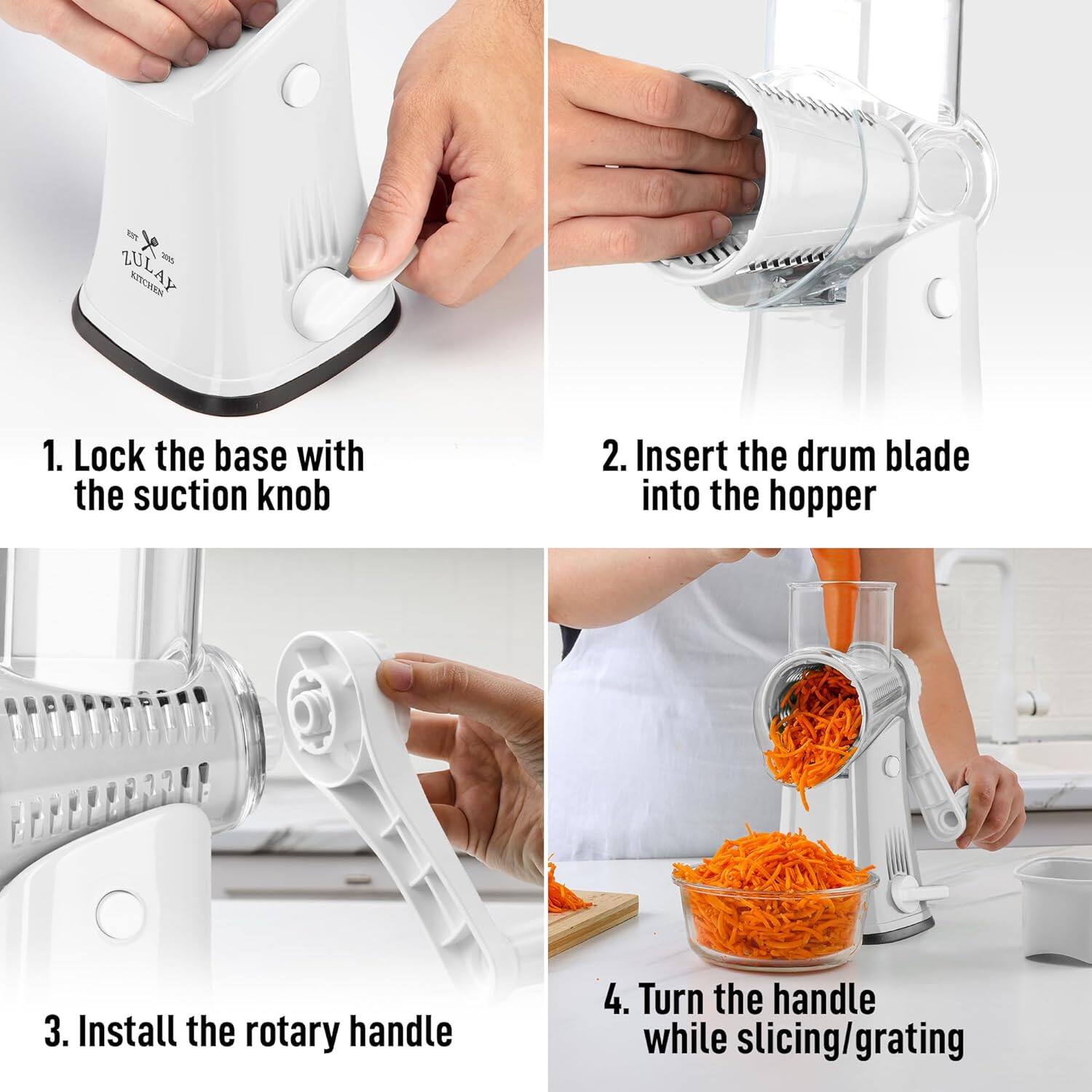 EST 2015
ZULAY
KITCHEN

1. Lock the base with the suction knob

2. Insert the drum blade into the hopper

3. Install the rotary handle

4. Turn the handle while slicing/grating