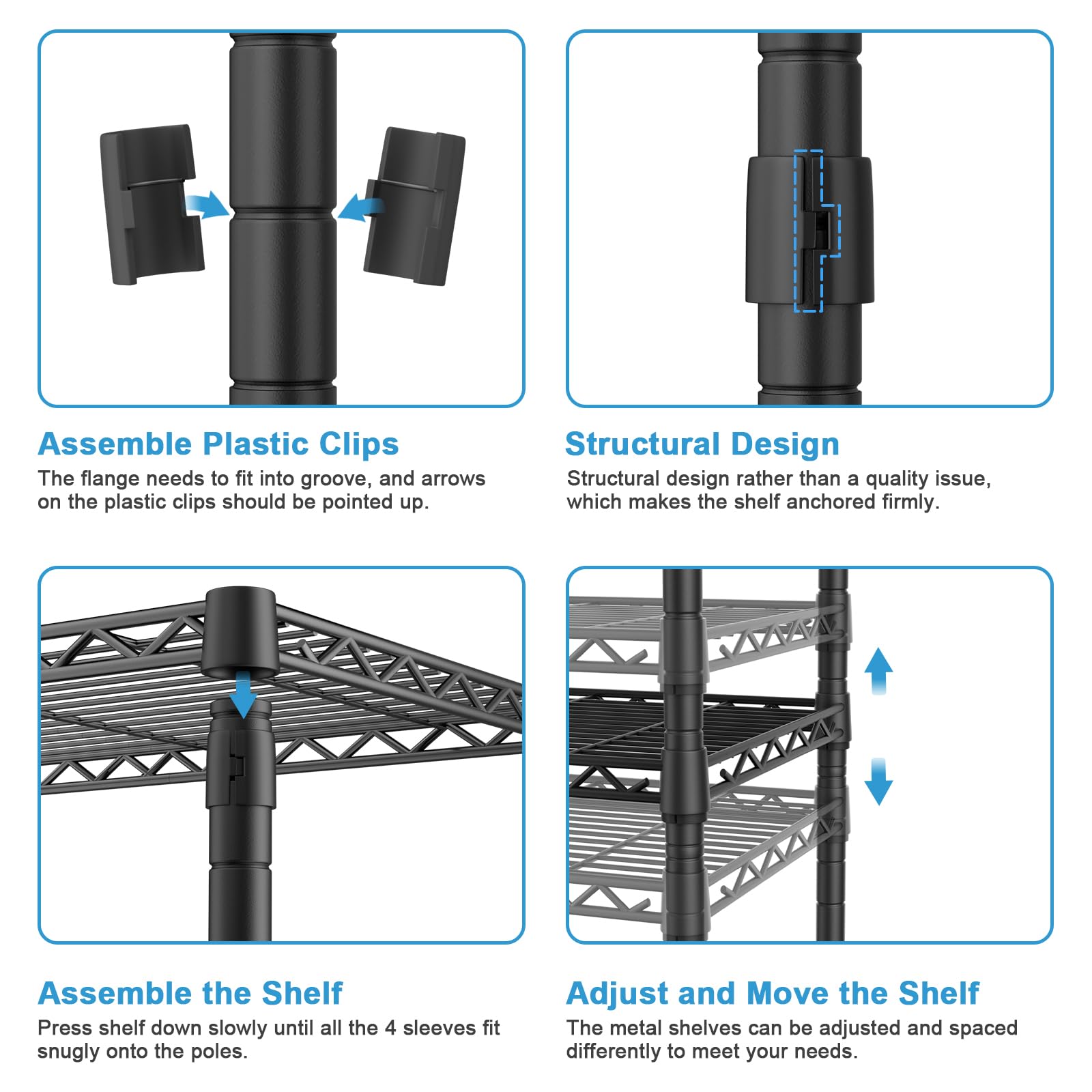 Assemble Plastic Clips
The flange needs to fit into groove, and arrows on the plastic clips should be pointed up.

Structural Design
Structural design rather than a quality issue, which makes the shelf anchored firmly.

Assemble the Shelf
Press shelf down slowly until all the 4 sleeves fit snugly onto the poles.

Adjust and Move the Shelf
The metal shelves can be adjusted and spaced differently to meet your needs.