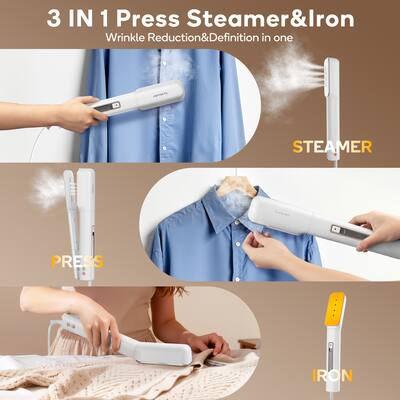 3 IN 1 Press Steamer&Iron
Wrinkle Reduction&Definition in one

STEAMER

PRESS

IRON