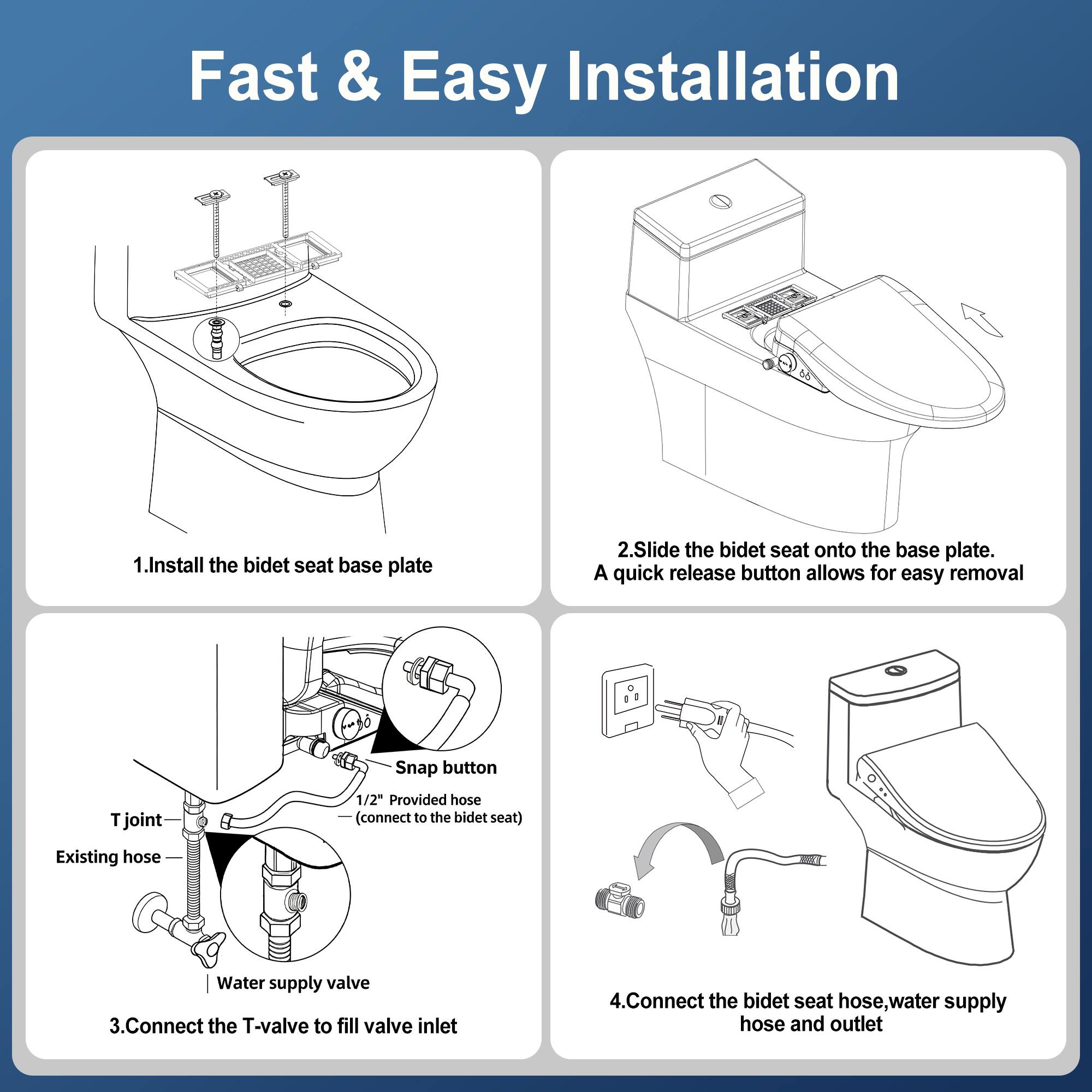 Fast & Easy Installation

1.Install the bidet seat base plate

2.Slide the bidet seat onto the base plate.
A quick release button allows for easy removal

Snap button

1/2" Provided hose
(connect to the bidet seat)

T joint

Existing hose

Water supply valve

3.Connect the T-valve to fill valve inlet

4.Connect the bidet seat hose,water supply hose and outlet