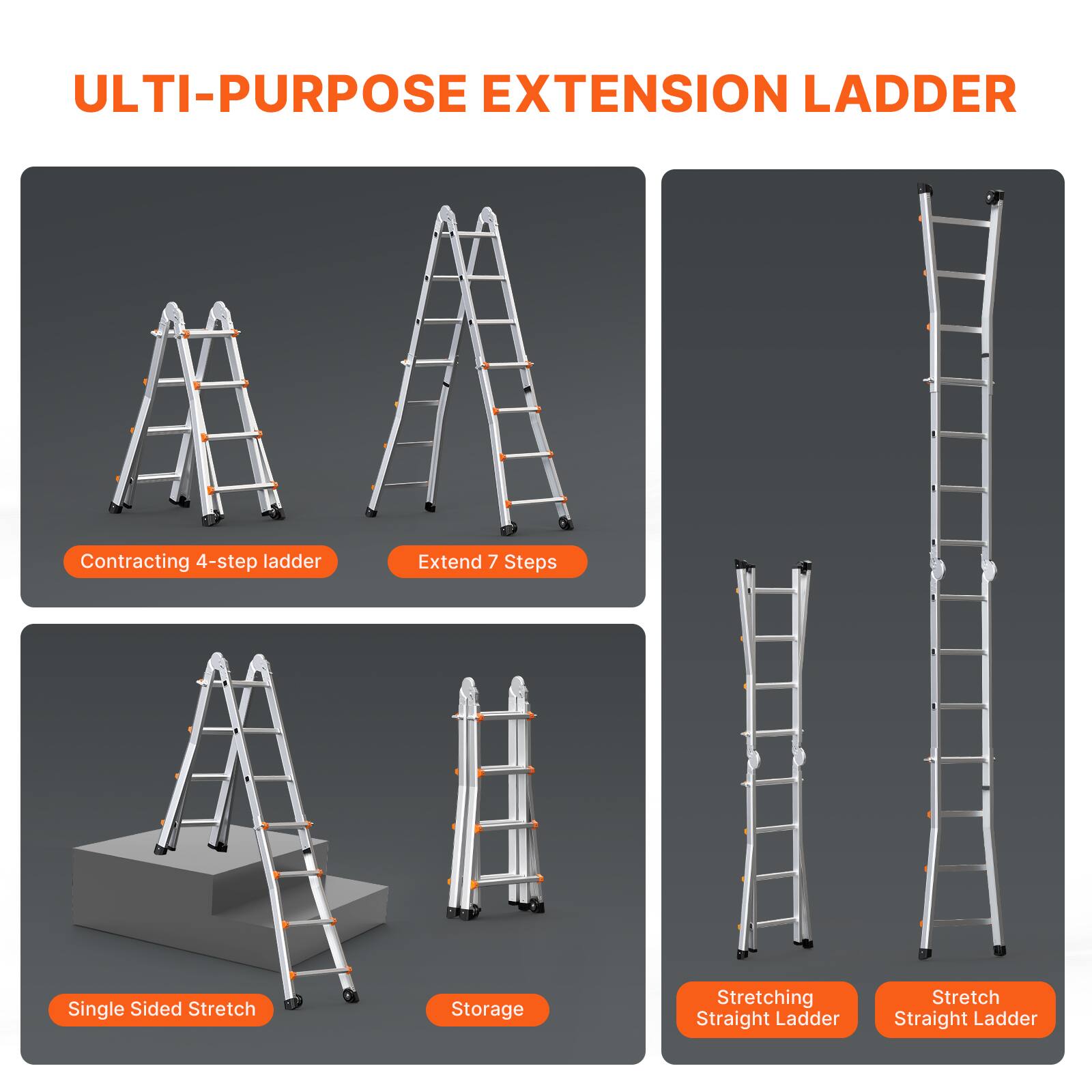 ULTI-PURPOSE EXTENSION LADDER

Contracting 4-step ladder

Extend 7 Steps

Single Sided Stretch

Storage

Stretching Straight Ladder

Stretch Straight Ladder