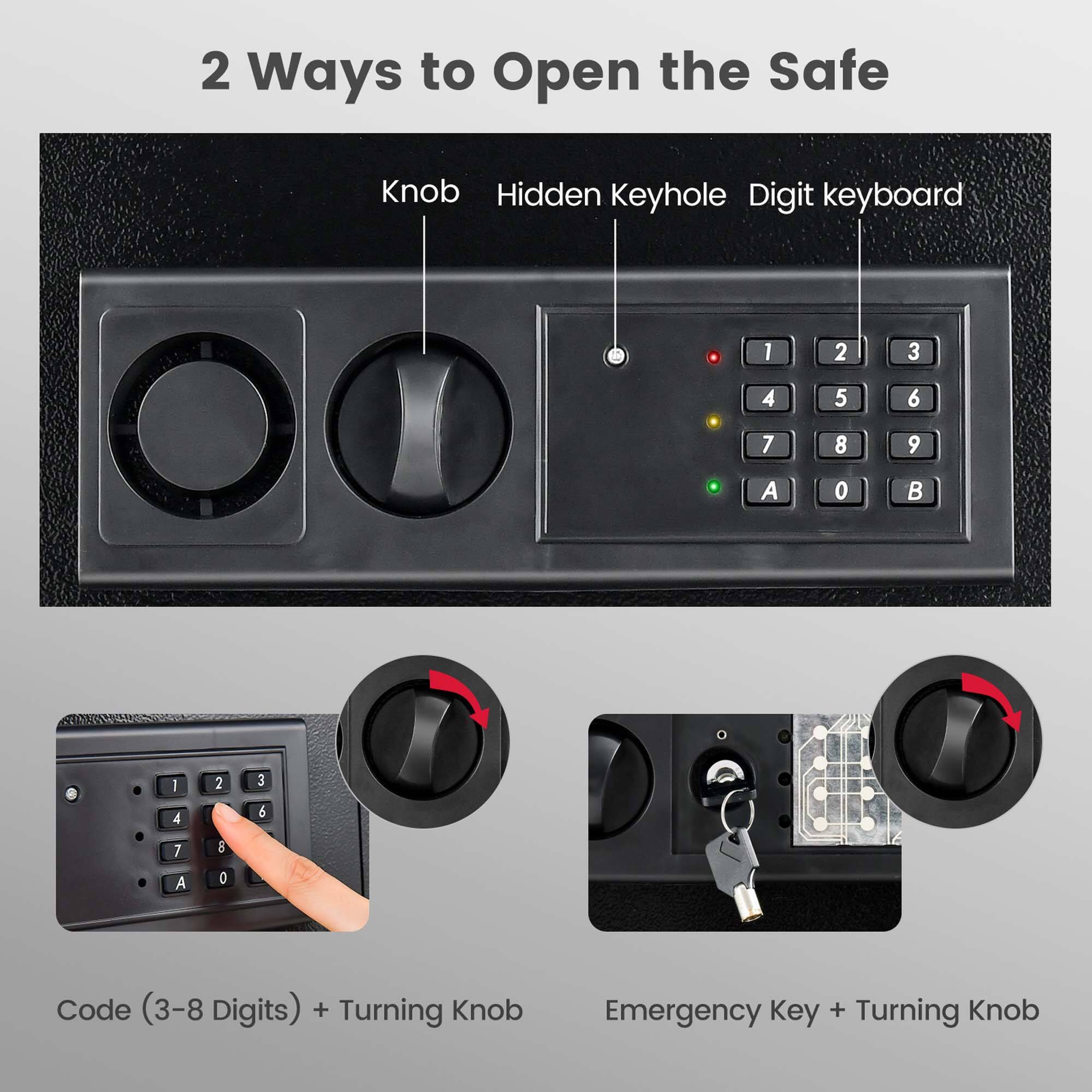 2 Ways to Open the Safe

Knob

Hidden Keyhole

Digit keyboard

1 2 3
4 5 6
7 8 9
A 0 B

1 2 3
4 6
7 8
A 0

Code (3-8 Digits) + Turning Knob

Emergency Key + Turning Knob