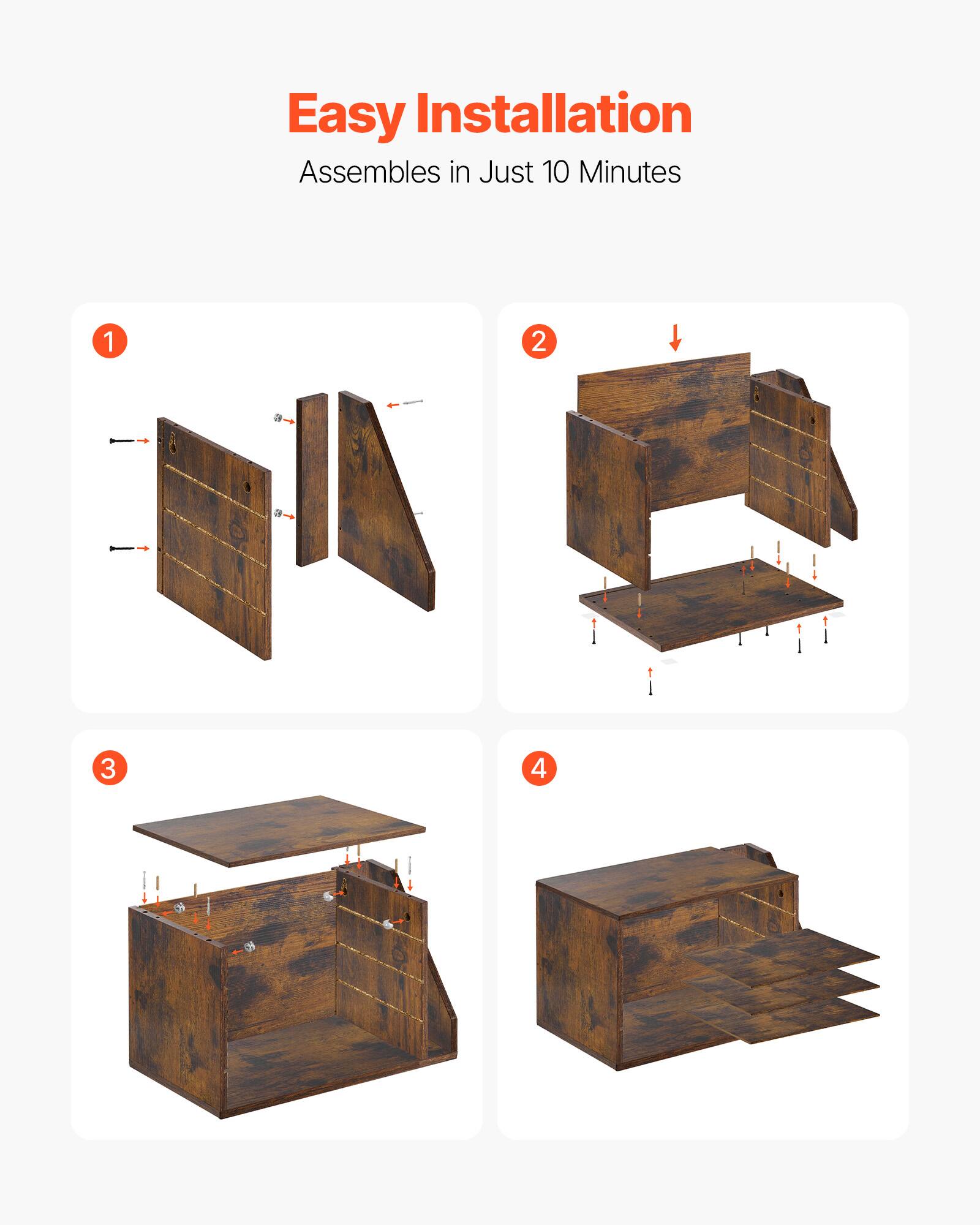 Easy Installation

Assembles in Just 10 Minutes

1

2

3

4